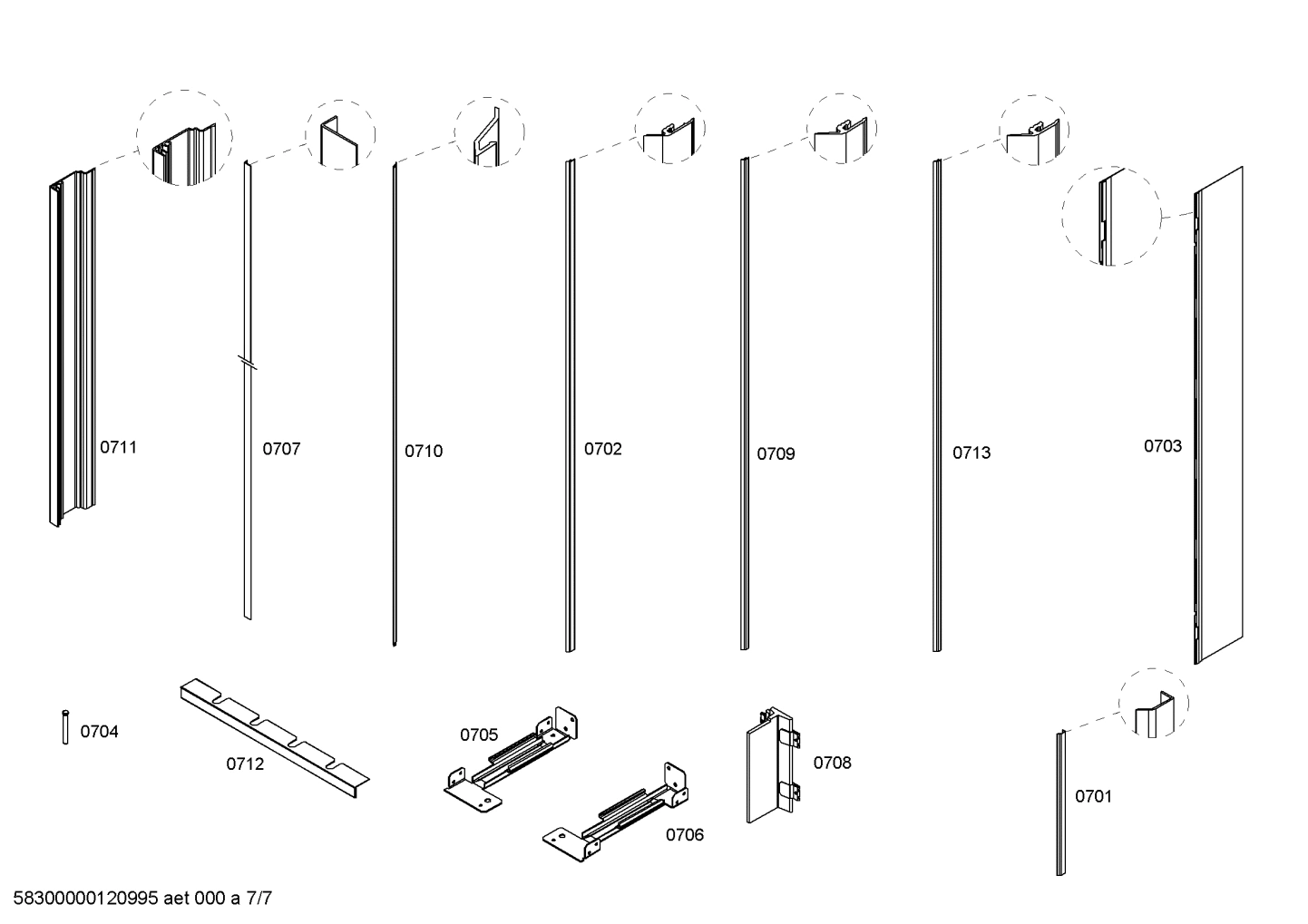 0711
0707
0710
0702
0709
0713
0703
0704
0712
0705
0706
0708
0701
58300000120995 aet 000 a 7/7