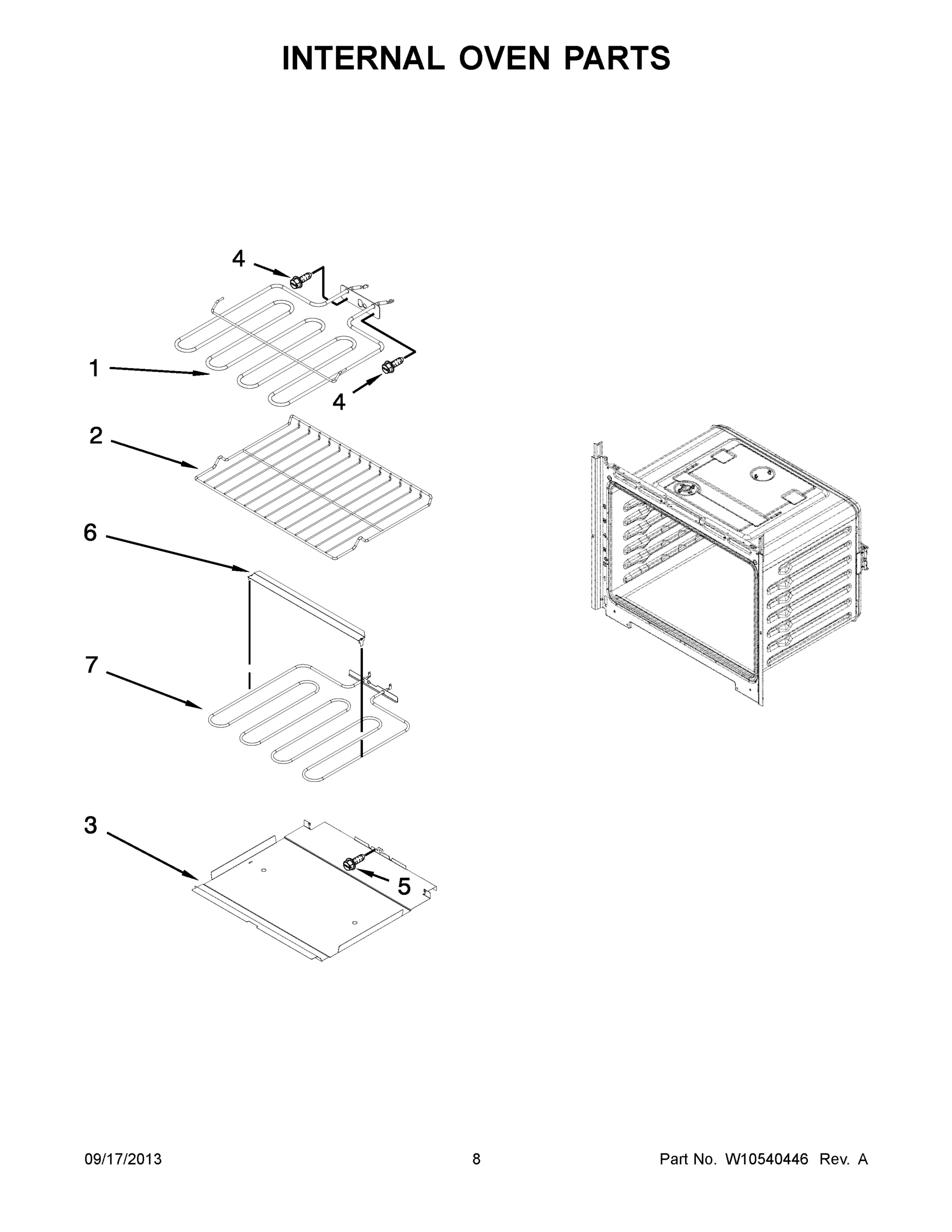 INTERNAL OVEN PARTS

4

1

4

2

6

7

3

5

09/17/2013

8

Part No. W10540446 Rev. A