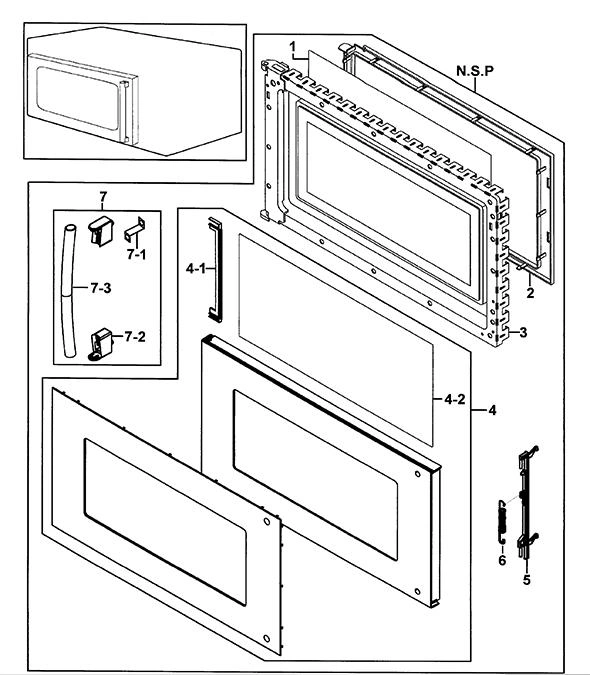 1
N.S.P
7
7-1
7-3
7-2
4-1
2
3
4-2
4
6
5