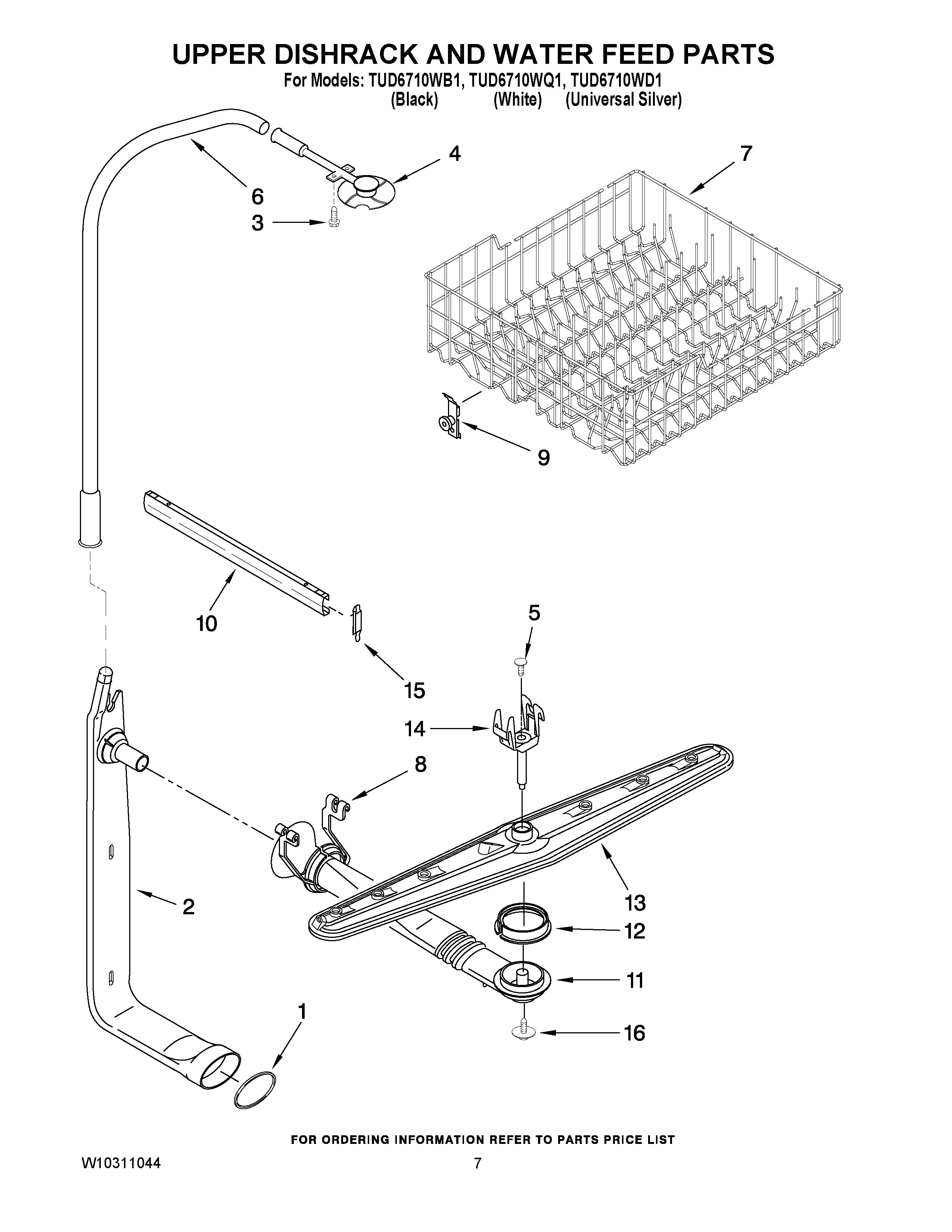 UPPER DISHRACK AND WATER FEED PARTS
For Models: TUD6710WB1, TUD6710WQ1, TUD6710WD1
(Black) (White) (Universal Silver)

4
7
6
3
9
10
5
15
14
8
2
13
12
11
1
16

FOR ORDERING INFORMATION REFER TO PARTS PRICE LIST
W10311044
7