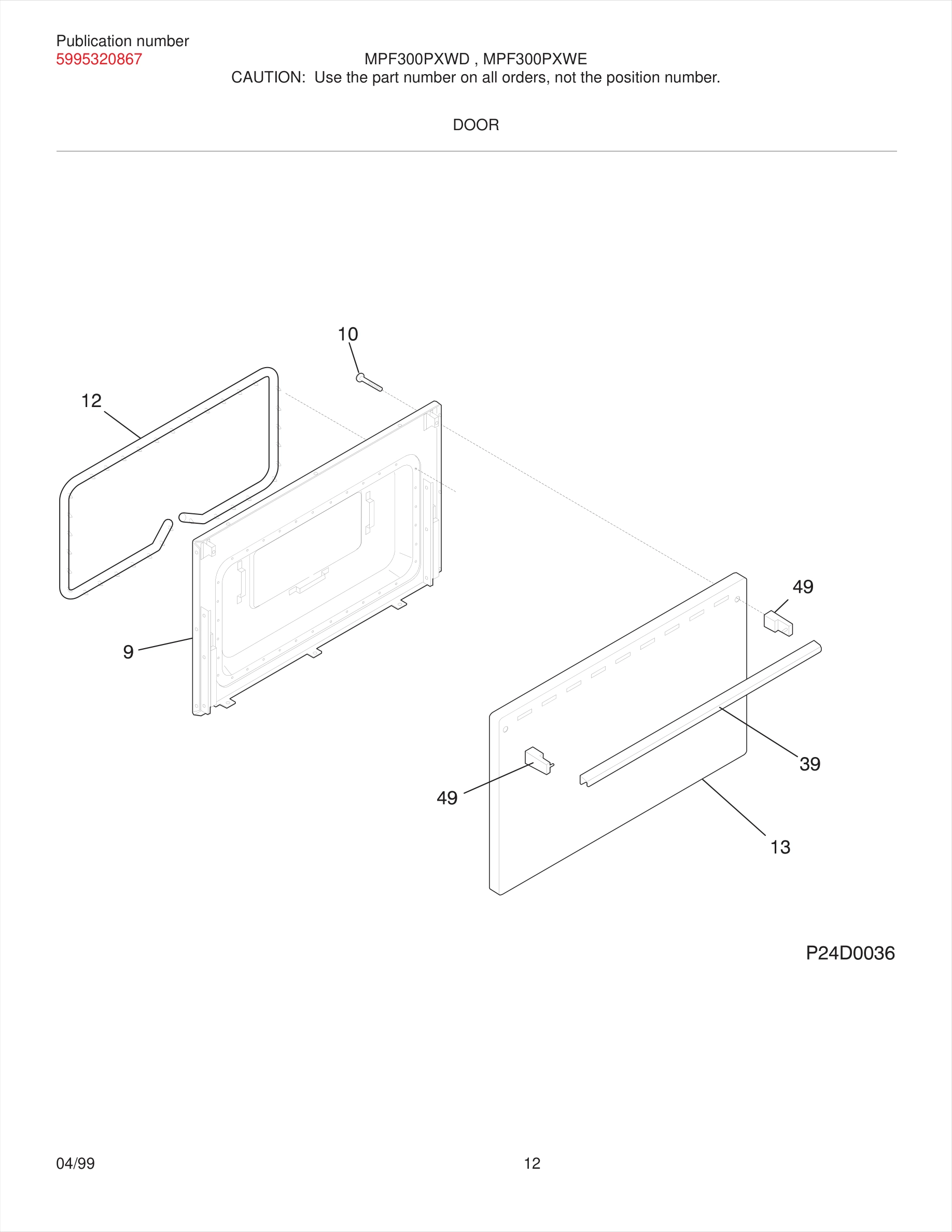 Publication number
5995320867

MPF300PXWD , MPF300PXWE
CAUTION: Use the part number on all orders, not the position number.

DOOR

10
12
9
49
39
49
13

P24D0036

04/99
12