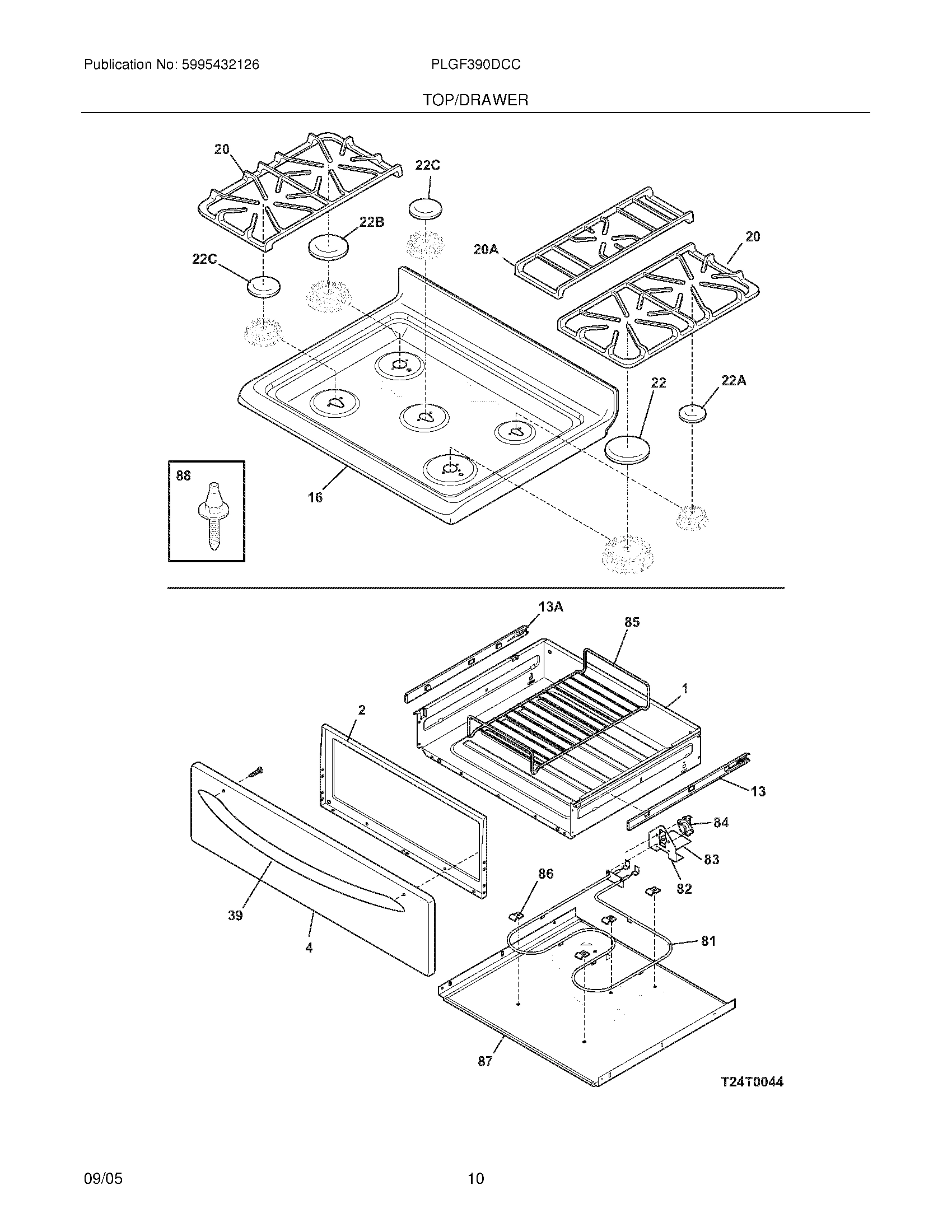 Publication No: 5995432126

PLGF390DCC

TOP/DRAWER

20

22C

22B

22C

20A

20

22

22A

88

16

13A

85

1

2

13

84

83

82

86

81

39

4

87

T24T0044

09/05

10