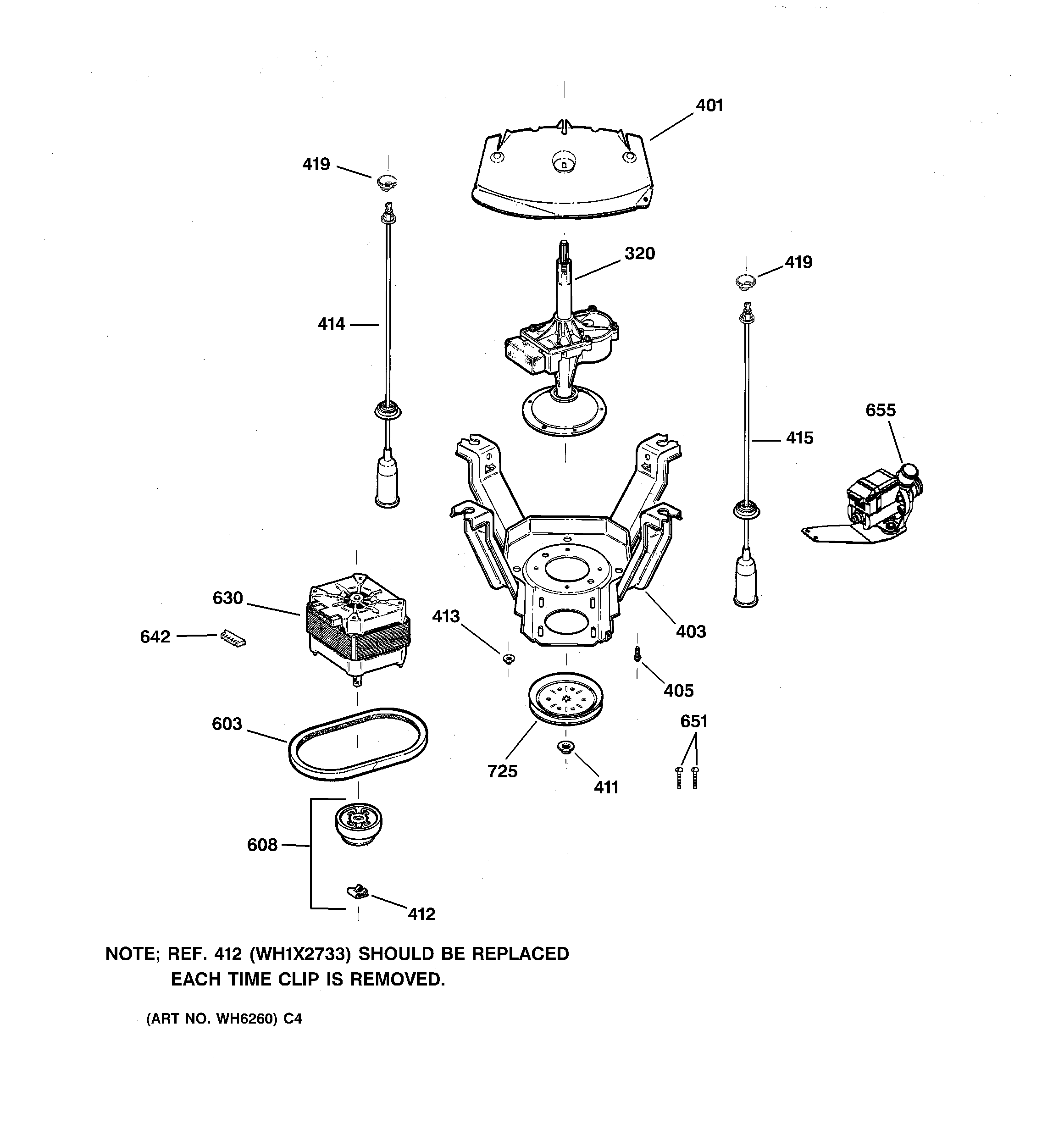 401

419

320

419

414

655

415

630

413

403

642

405

603

651

725

411

608

412

NOTE; REF. 412 (WH1X2733) SHOULD BE REPLACED EACH TIME CLIP IS REMOVED.

(ART NO. WH6260) C4