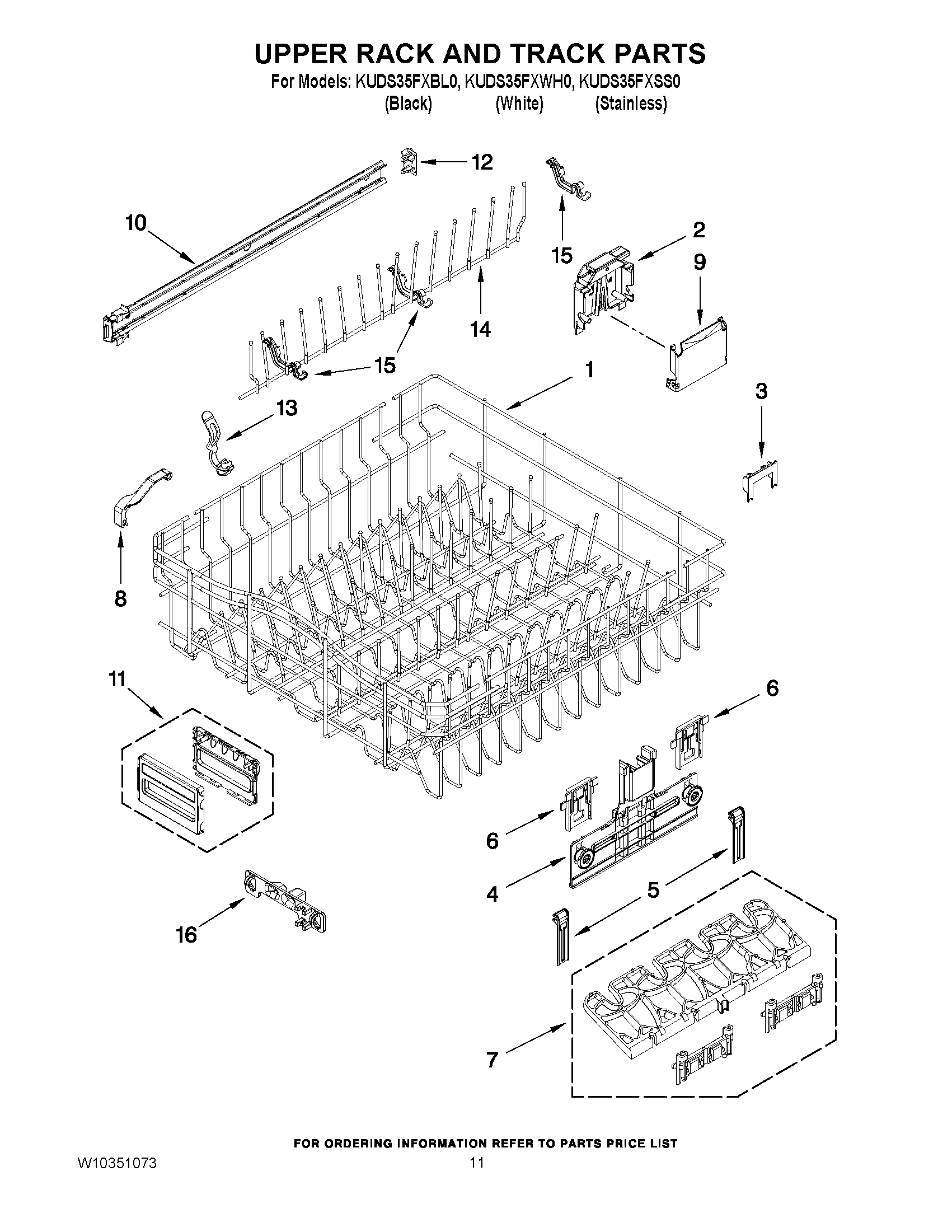 UPPER RACK AND TRACK PARTS

For Models: KUDS35FXBL0, KUDS35FXWH0, KUDS35FXSS0
(Black) (White) (Stainless)

12
10
15
2
9
14
15
1
3
13
8
11
6
6
4
5
16
7

FOR ORDERING INFORMATION REFER TO PARTS PRICE LIST

W10351073
11