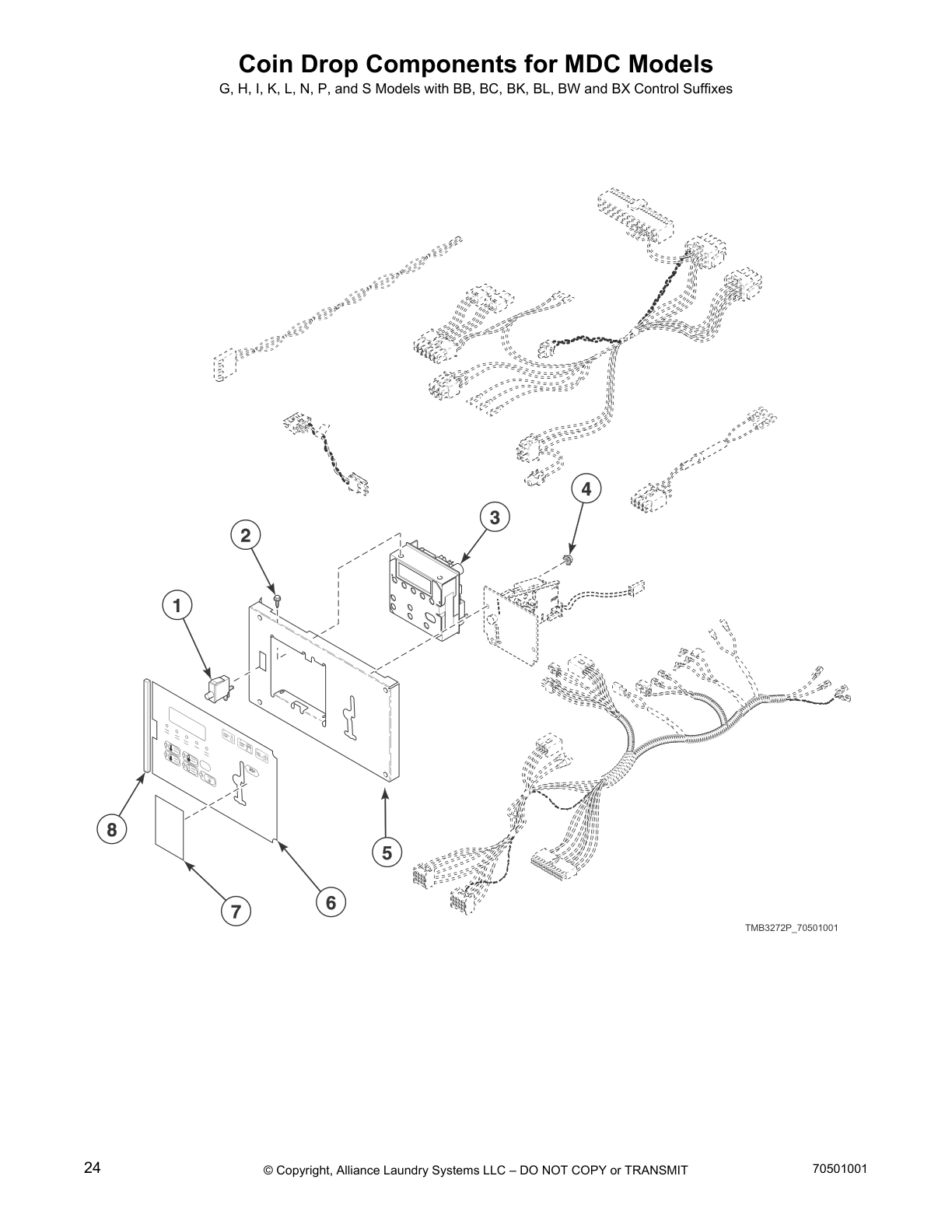 Coin Drop Components for MDC Models

G, H, I, K, L, N, P, and S Models with BB, BC, BK, BL, BW and BX Control Suffixes

4

3

2

1

8

5

6

7

TMB3272P_70501001

24

© Copyright, Alliance Laundry Systems LLC – DO NOT COPY or TRANSMIT

70501001