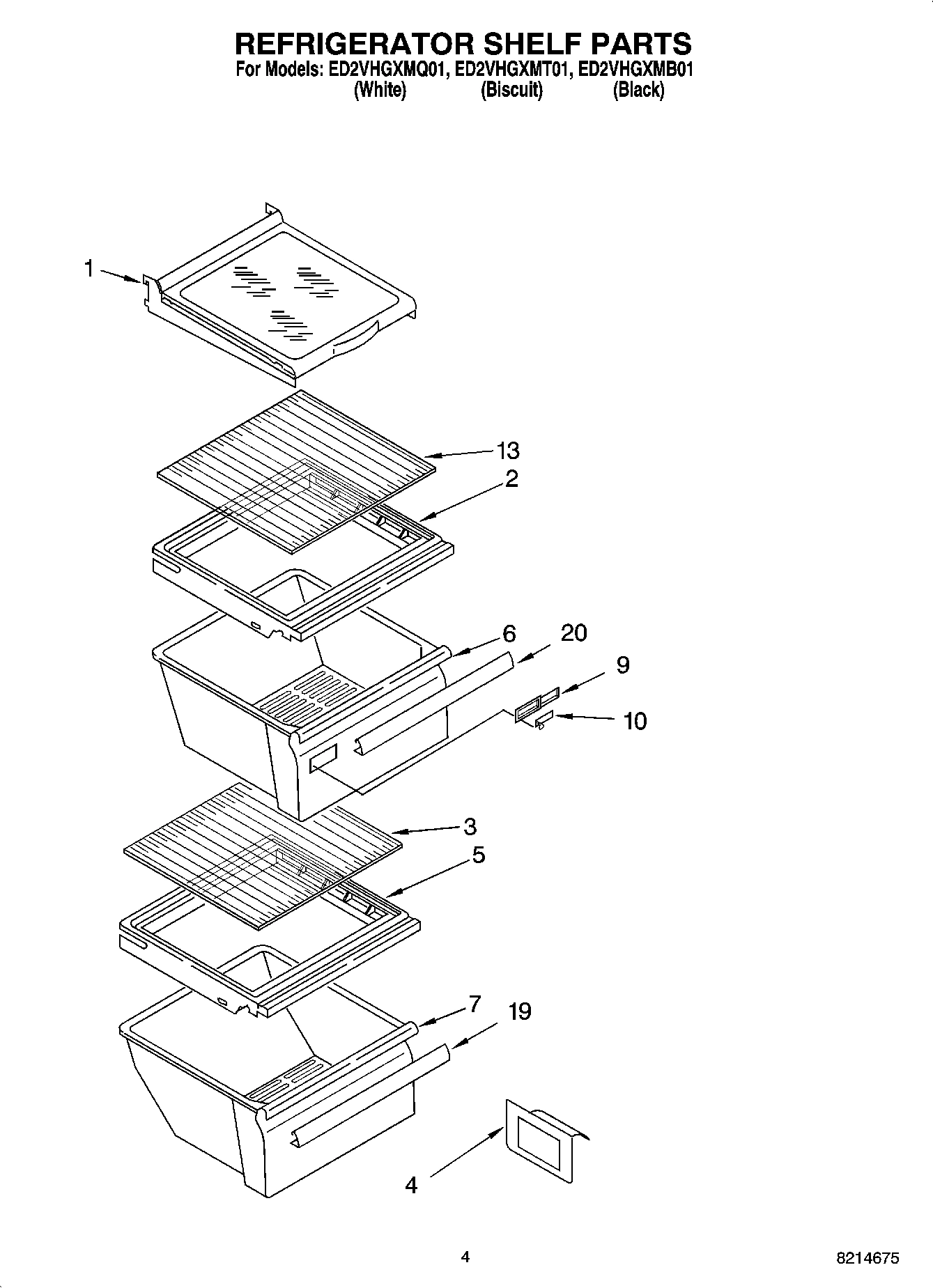 REFRIGERATOR SHELF PARTS
For Models: ED2VHGXMQ01, ED2VHGXMT01, ED2VHGXMB01
(White) (Biscuit) (Black)

1
13
2
6
20
9
10
3
5
7
19
4

4

8214675