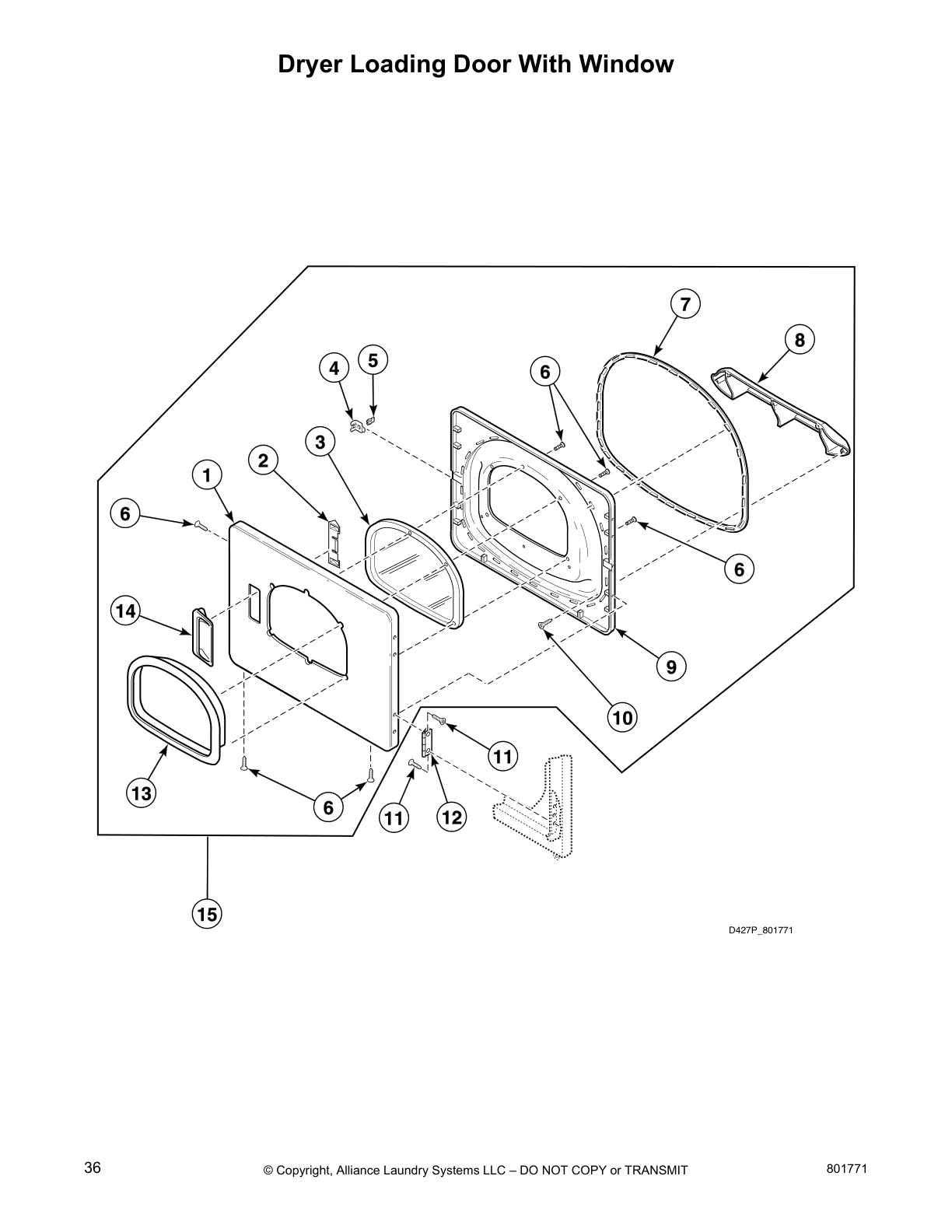 Dryer Loading Door With Window

7

8

4

5

6

3

2

1

6

6

14

9

10

11

13

6

11

12

15

D427P_801771

36

© Copyright, Alliance Laundry Systems LLC – DO NOT COPY or TRANSMIT

801771