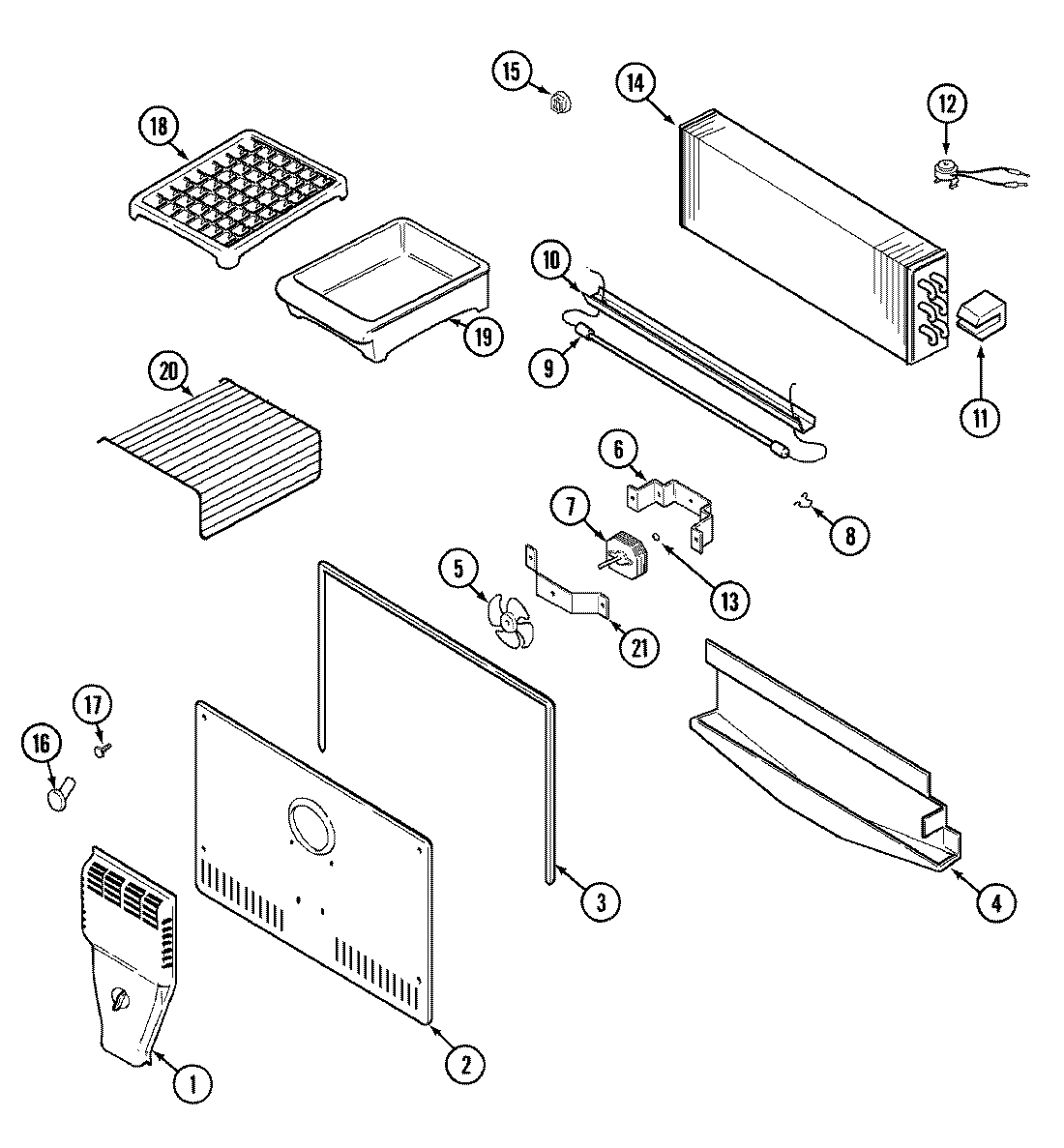 15
14
12
18
10
19
9
11
20
6
7
8
5
13
21
17
16
3
4
2
1