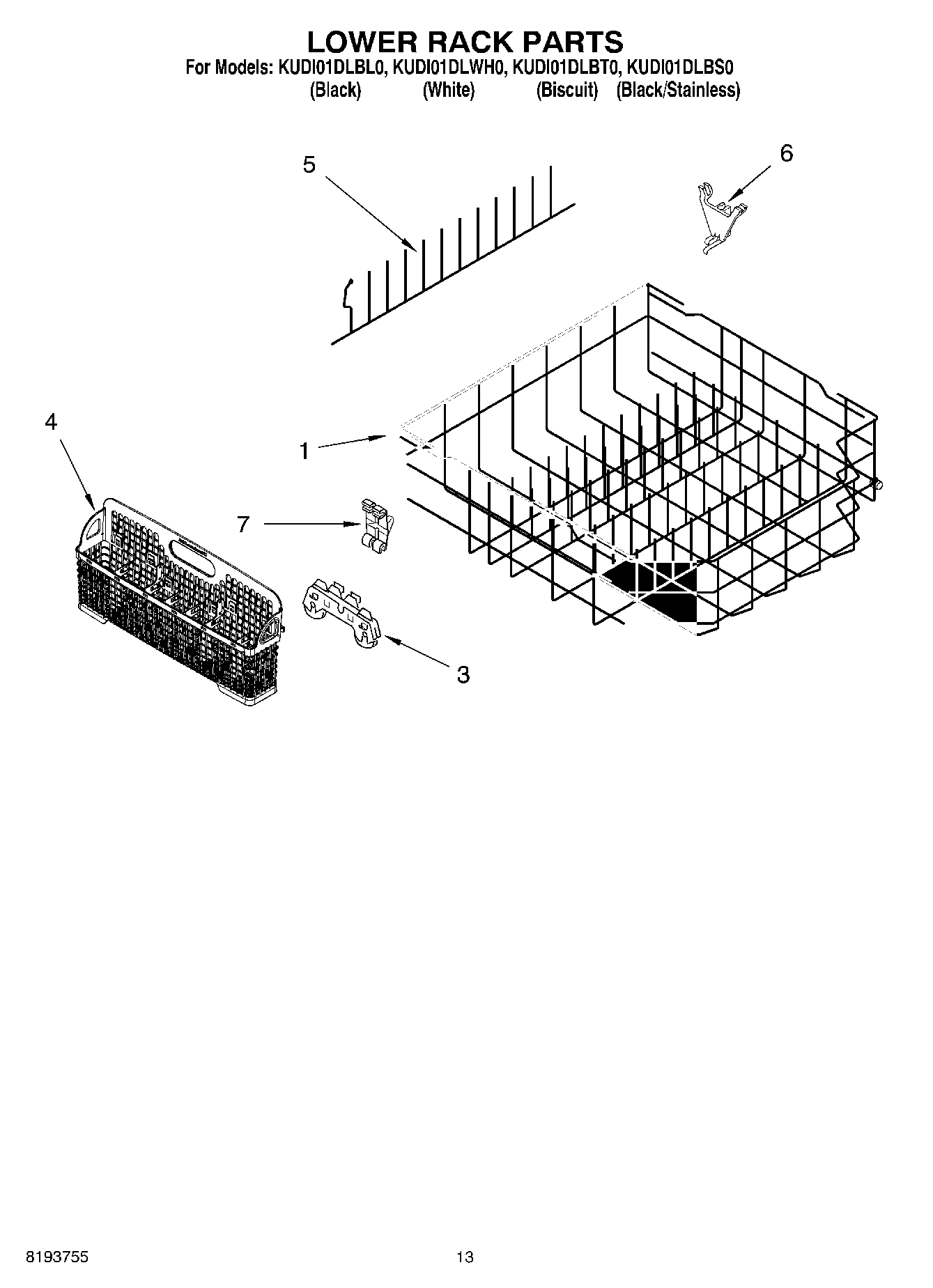 LOWER RACK PARTS

For Models: KUDI01DLBL0, KUDI01DLWH0, KUDI01DLBT0, KUDI01DLBS0
(Black) (White) (Biscuit) (Black/Stainless)

5

6

4

1

7

3

8193755

13