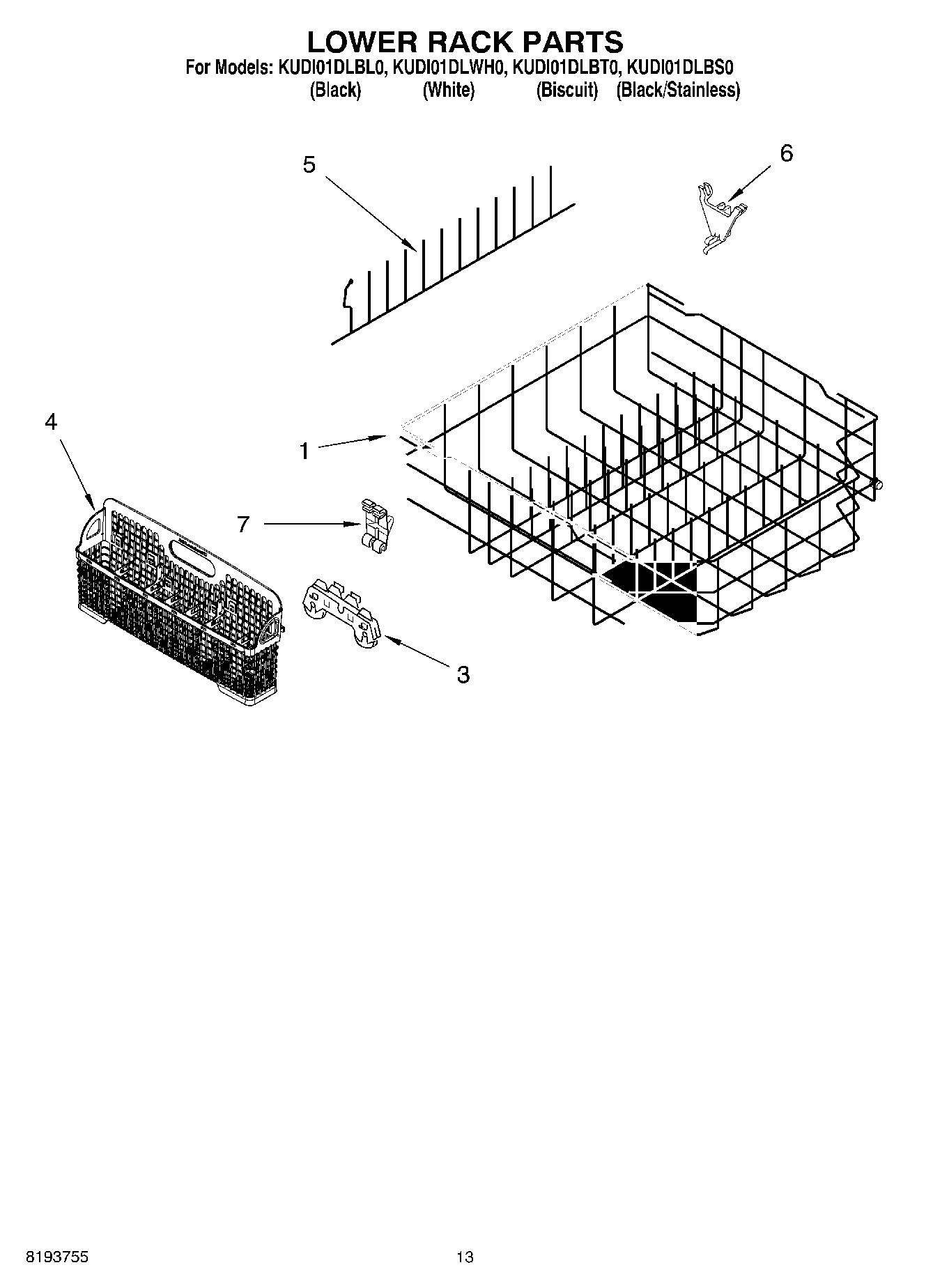 LOWER RACK PARTS

For Models: KUDI01DLBL0, KUDI01DLWH0, KUDI01DLBT0, KUDI01DLBS0
(Black) (White) (Biscuit) (Black/Stainless)

5

6

4

1

7

3

8193755

13