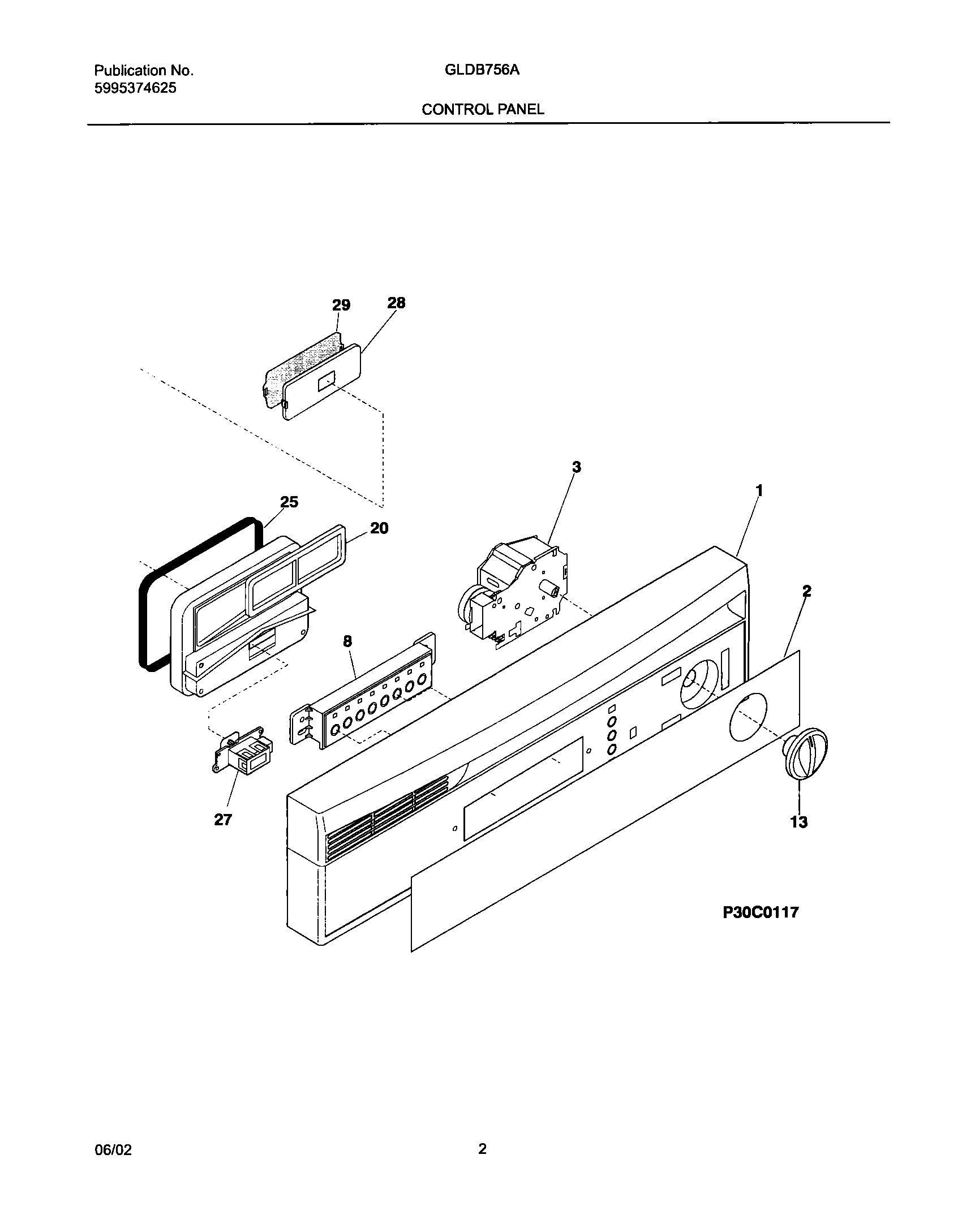 Publication No.
5995374625

GLDB756A

CONTROL PANEL

29
28
3
1
25
20
2
8
27
13

P30C0117

06/02

2