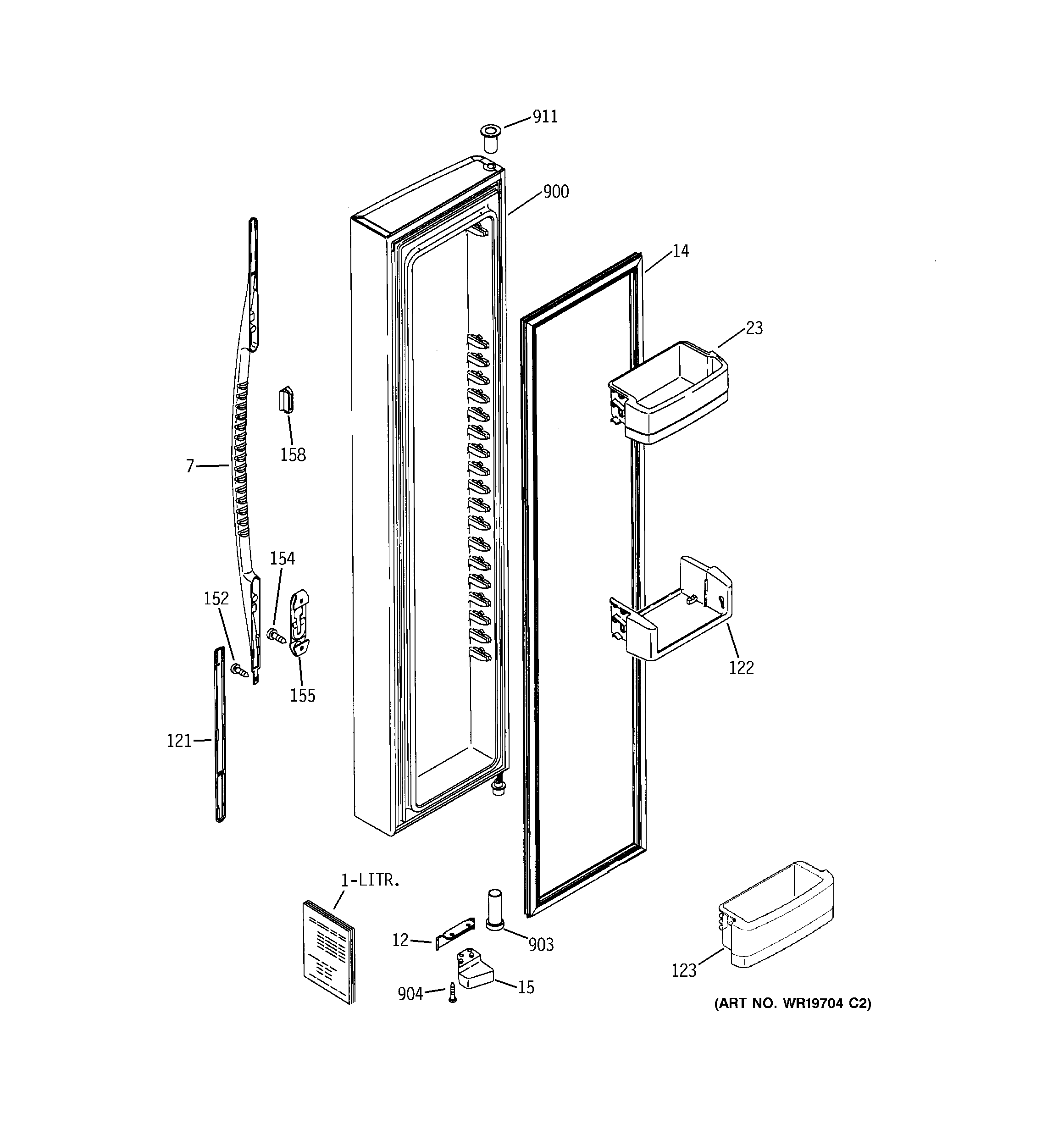 911
900
14
23
158
7
154
152
155
122
121
1-LITR.
12
903
904
15
123
(ART NO. WR19704 C2)