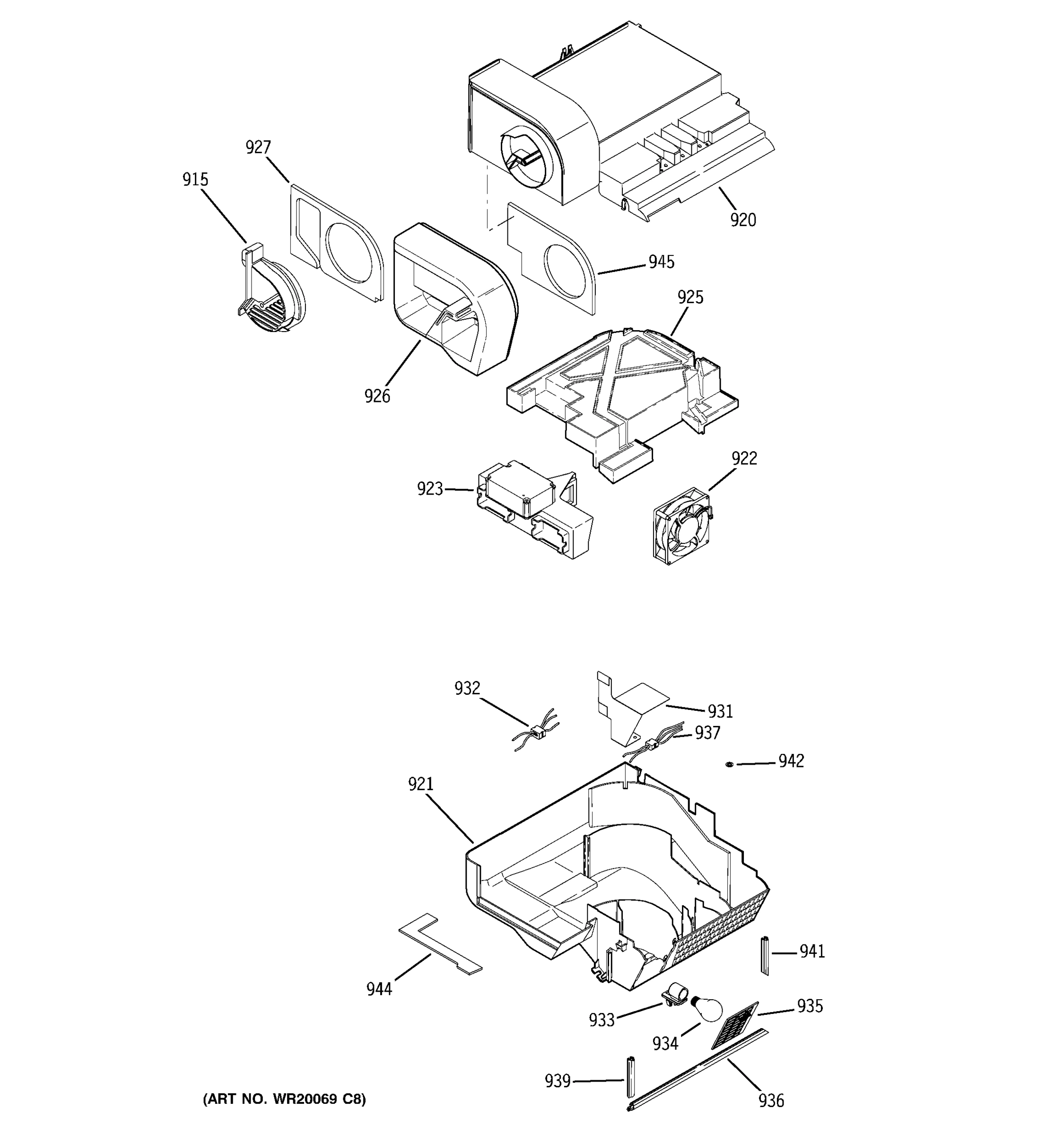 927
915
920
945
925
926
922
923
932
931
937
942
921
941
944
933
935
934
939
936
(ART NO. WR20069 C8)