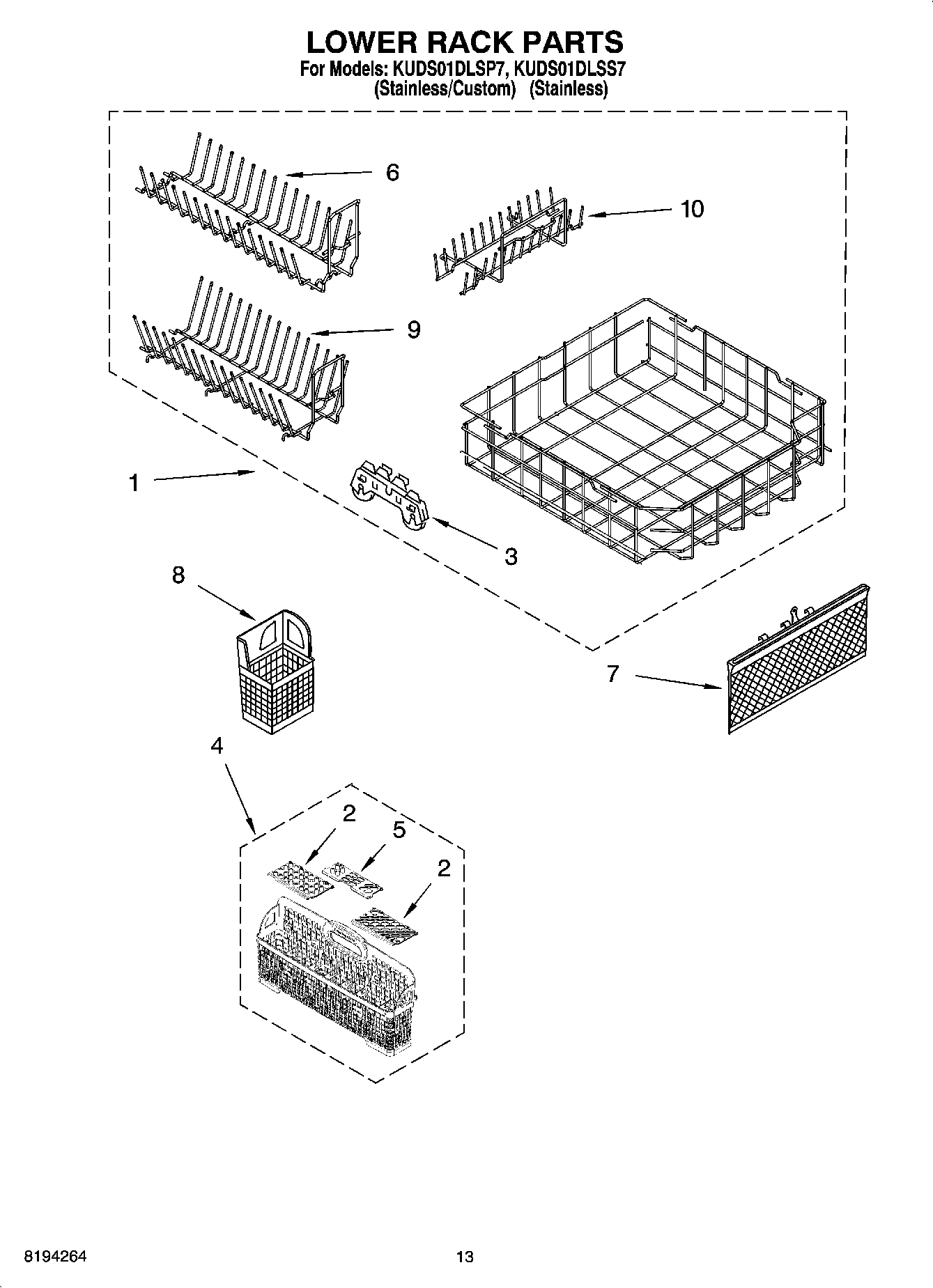 LOWER RACK PARTS
For Models: KUDS01DLSP7, KUDS01DLSS7
(Stainless/Custom) (Stainless)

6

10

9

1

3

8

7

4

2

5

2

8194264

13