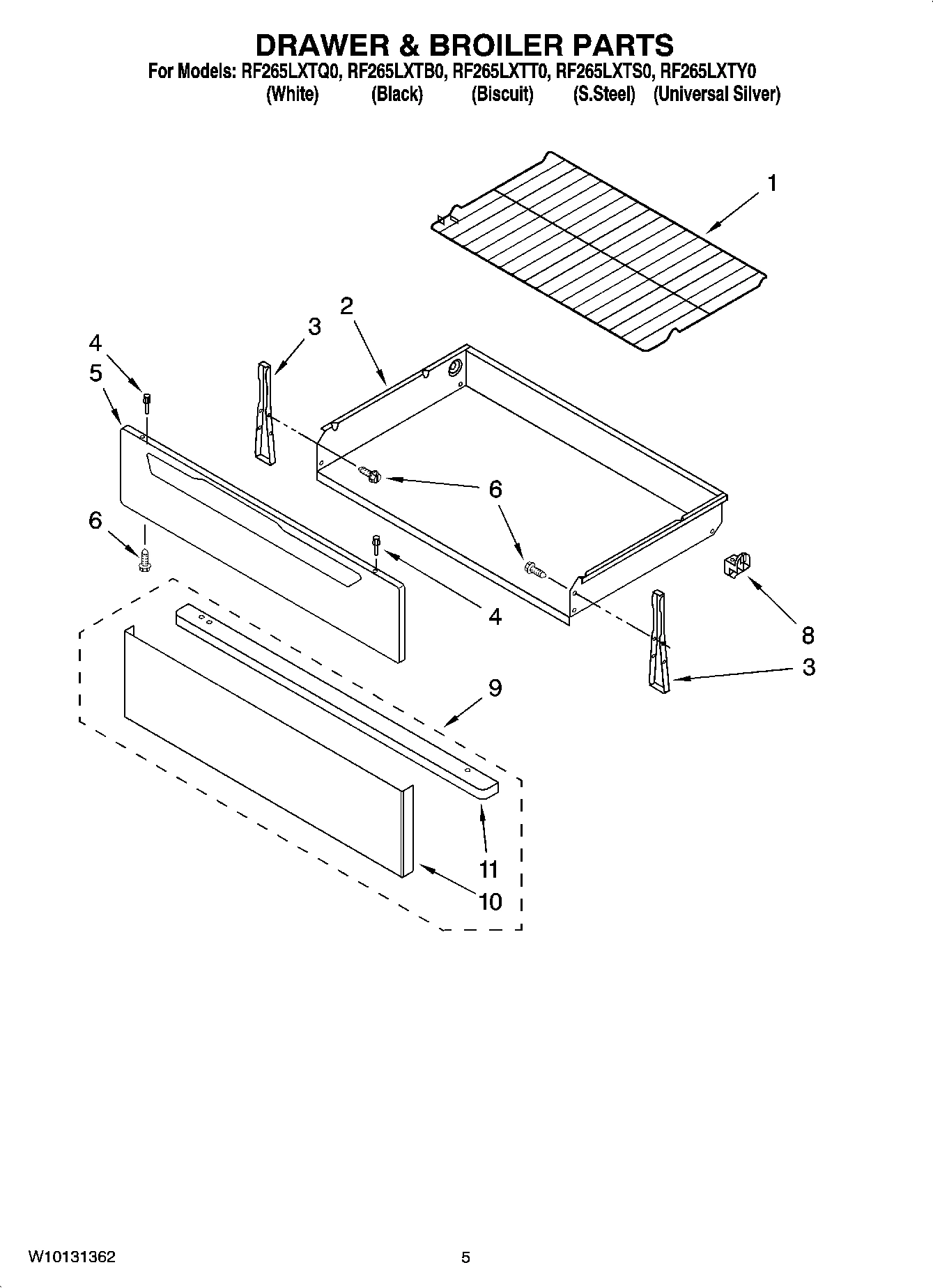 DRAWER & BROILER PARTS
For Models: RF265LXTQ0, RF265LXTB0, RF265LXTT0, RF265LXTS0, RF265LXTY0
(White) (Black) (Biscuit) (S.Steel) (Universal Silver)

1
2
3
4
5
6
6
6
4
8
3
9
11
10

W10131362
5