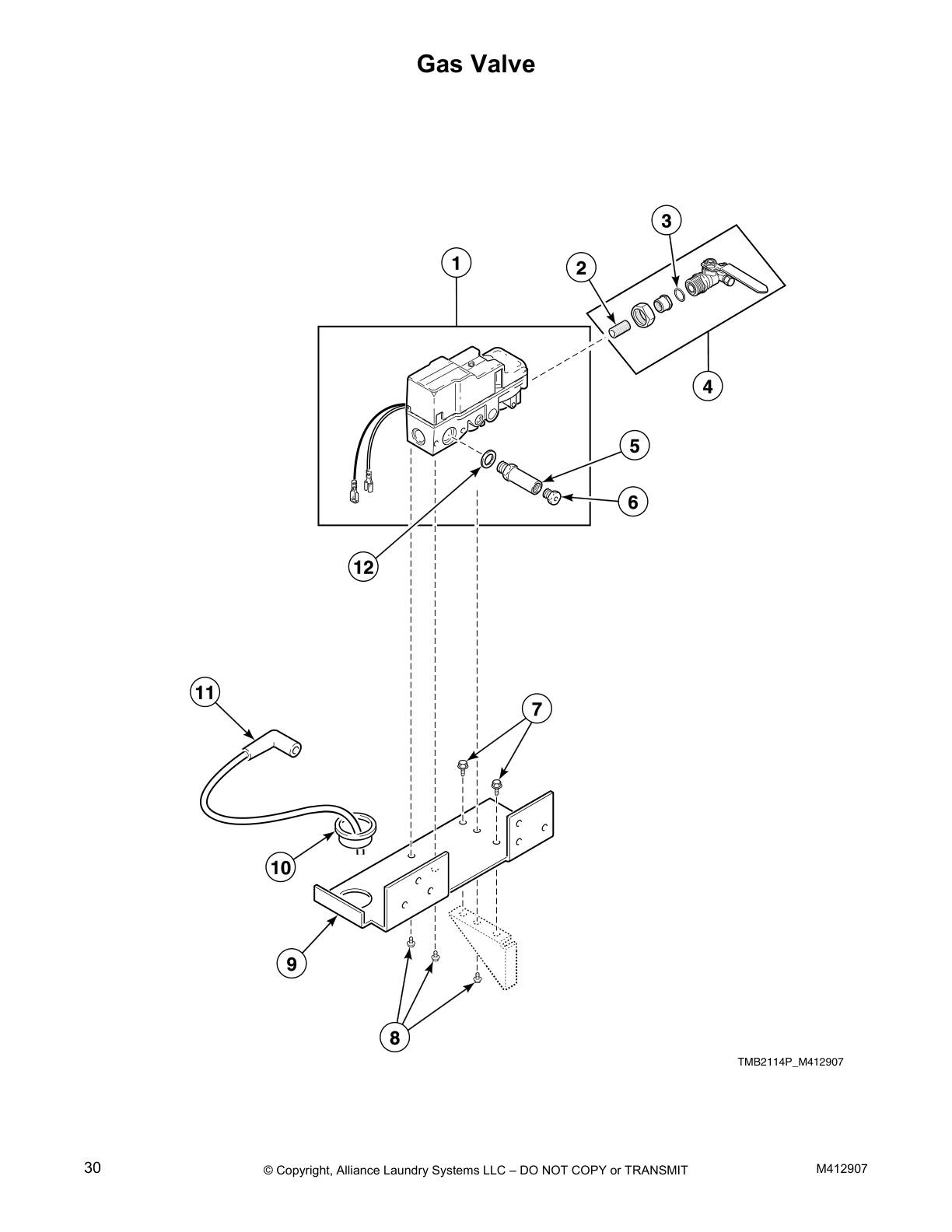 Gas Valve

3
1
2
4
5
6
12
11
7
10
9
8

TMB2114P_M412907

30 © Copyright, Alliance Laundry Systems LLC – DO NOT COPY or TRANSMIT M412907