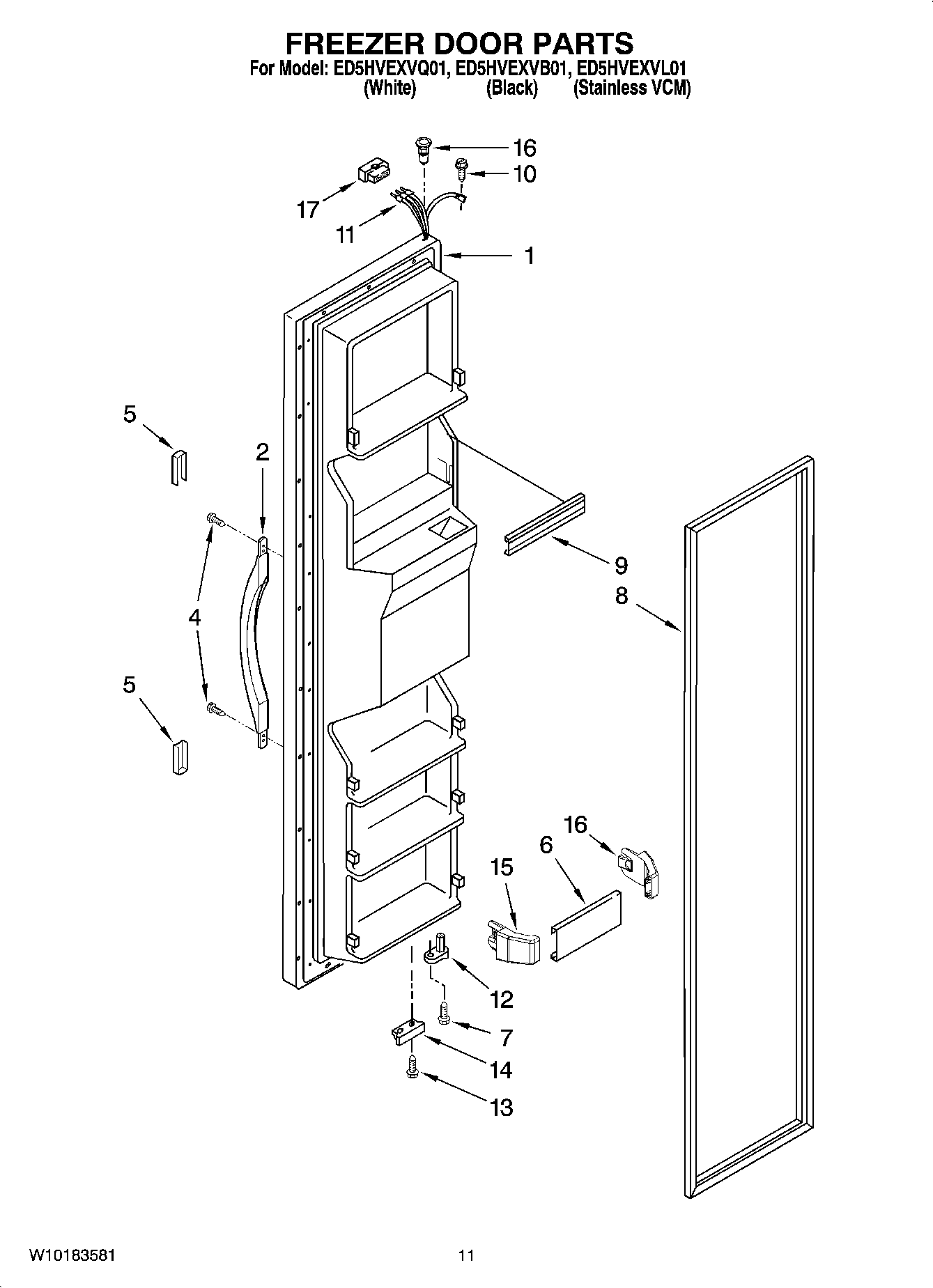 FREEZER DOOR PARTS
For Model: ED5HVEXVQ01, ED5HVEXVB01, ED5HVEXVL01
(White) (Black) (Stainless VCM)

16
10
17
11
1
5
2
9
8
4
5
16
6
15
12
7
14
13

W10183581
11