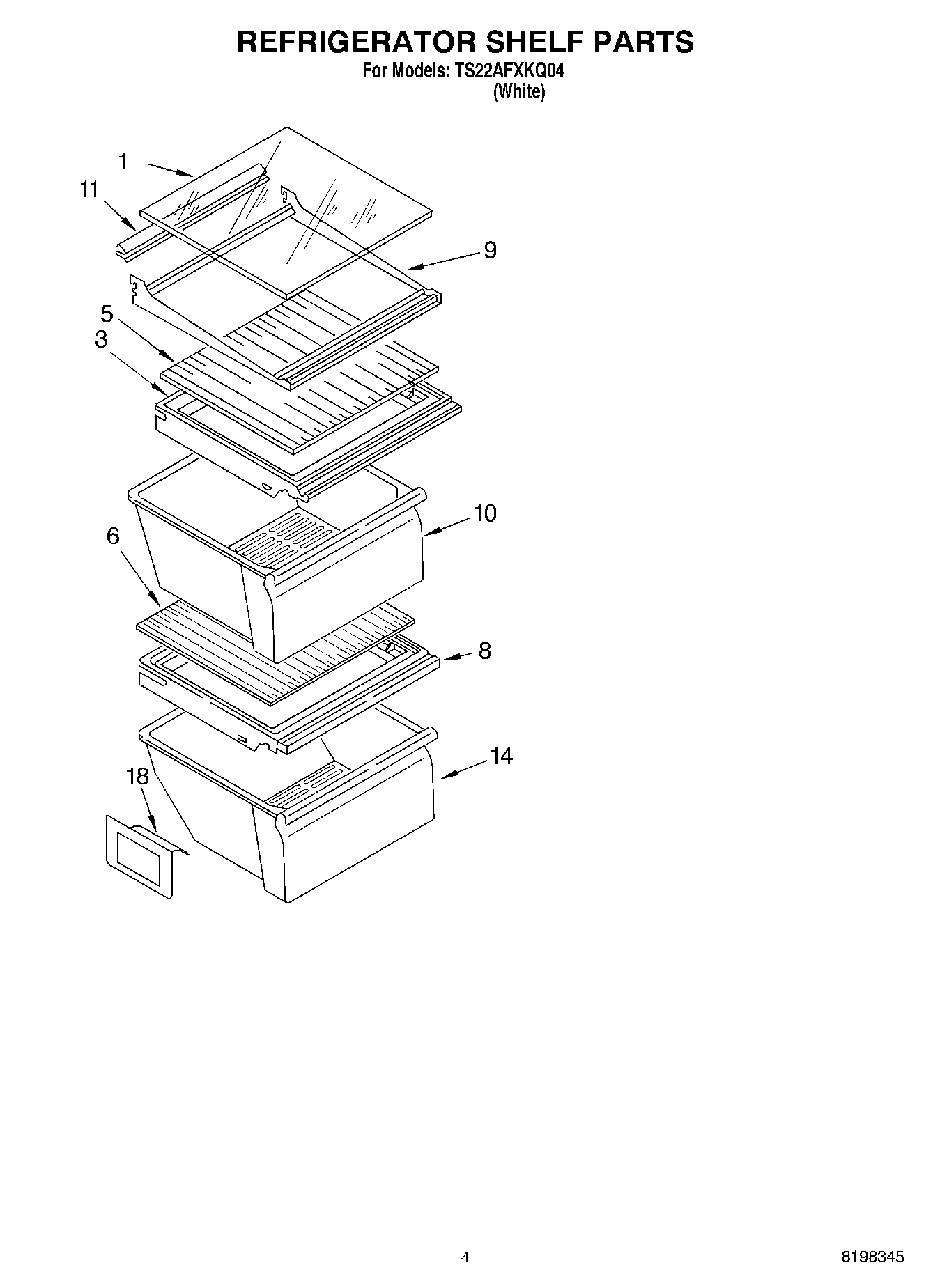 REFRIGERATOR SHELF PARTS
For Models: TS22AFXKQ04
(White)

1
11
9
5
3
10
6
8
14
18

4

8198345