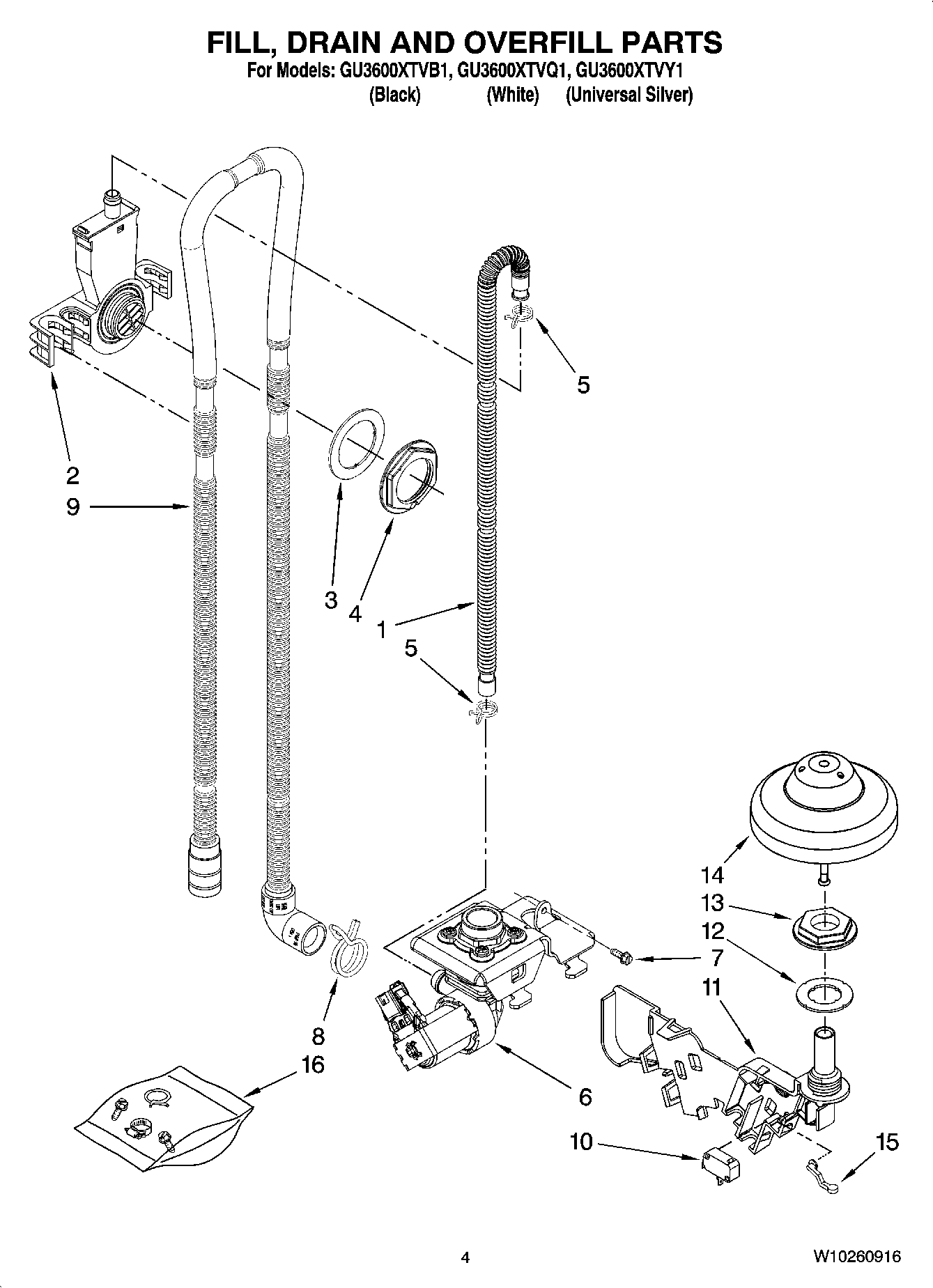 FILL, DRAIN AND OVERFILL PARTS

For Models: GU3600XTVB1, GU3600XTVQ1, GU3600XTVY1
(Black) (White) (Universal Silver)

5
2
9
3
4
1
5
14
13
12
7
11
8
16
6
10
15

4

W10260916