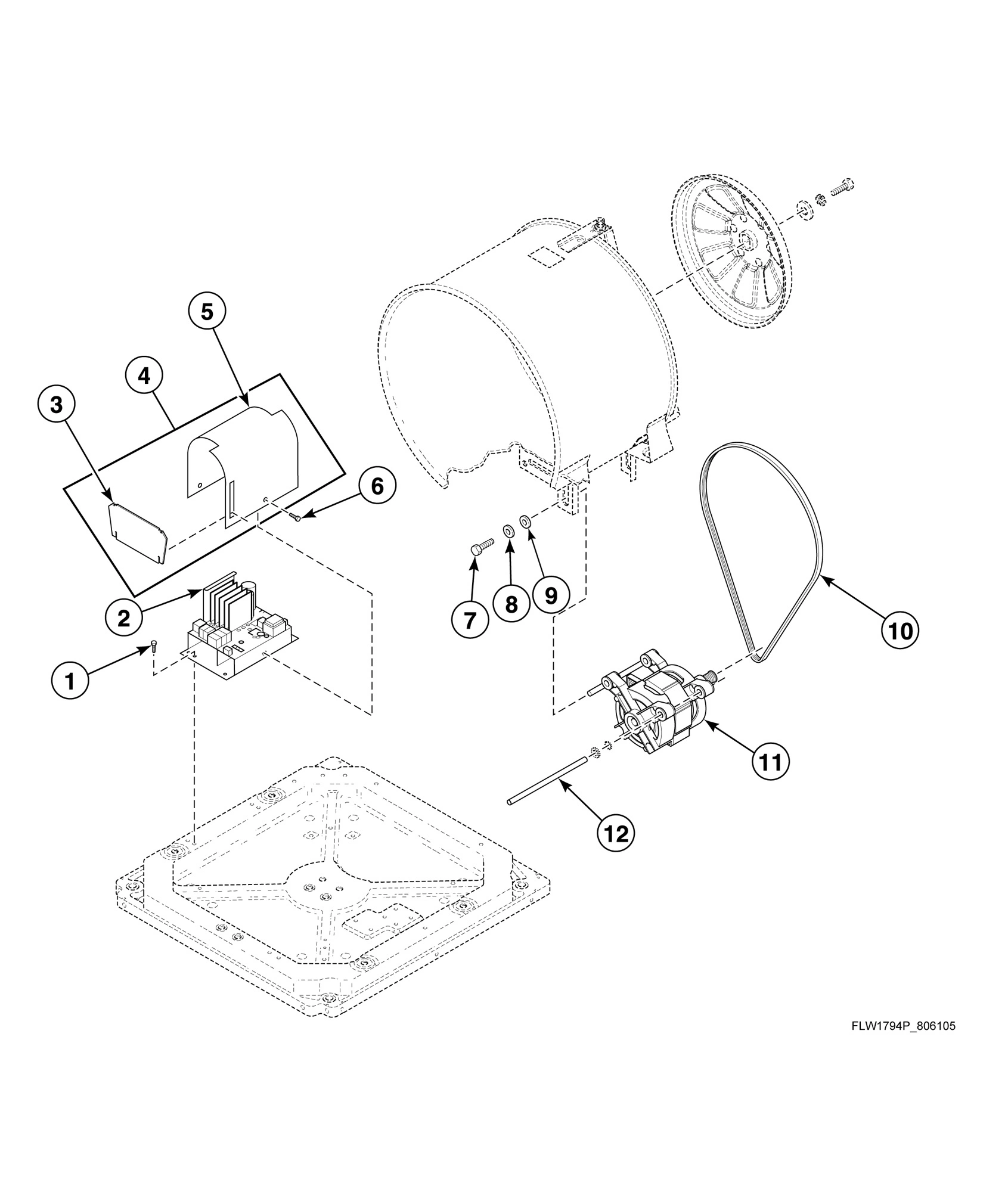 5
4
3
6
2
1
7
8
9
10
11
12
FLW1794P_806105