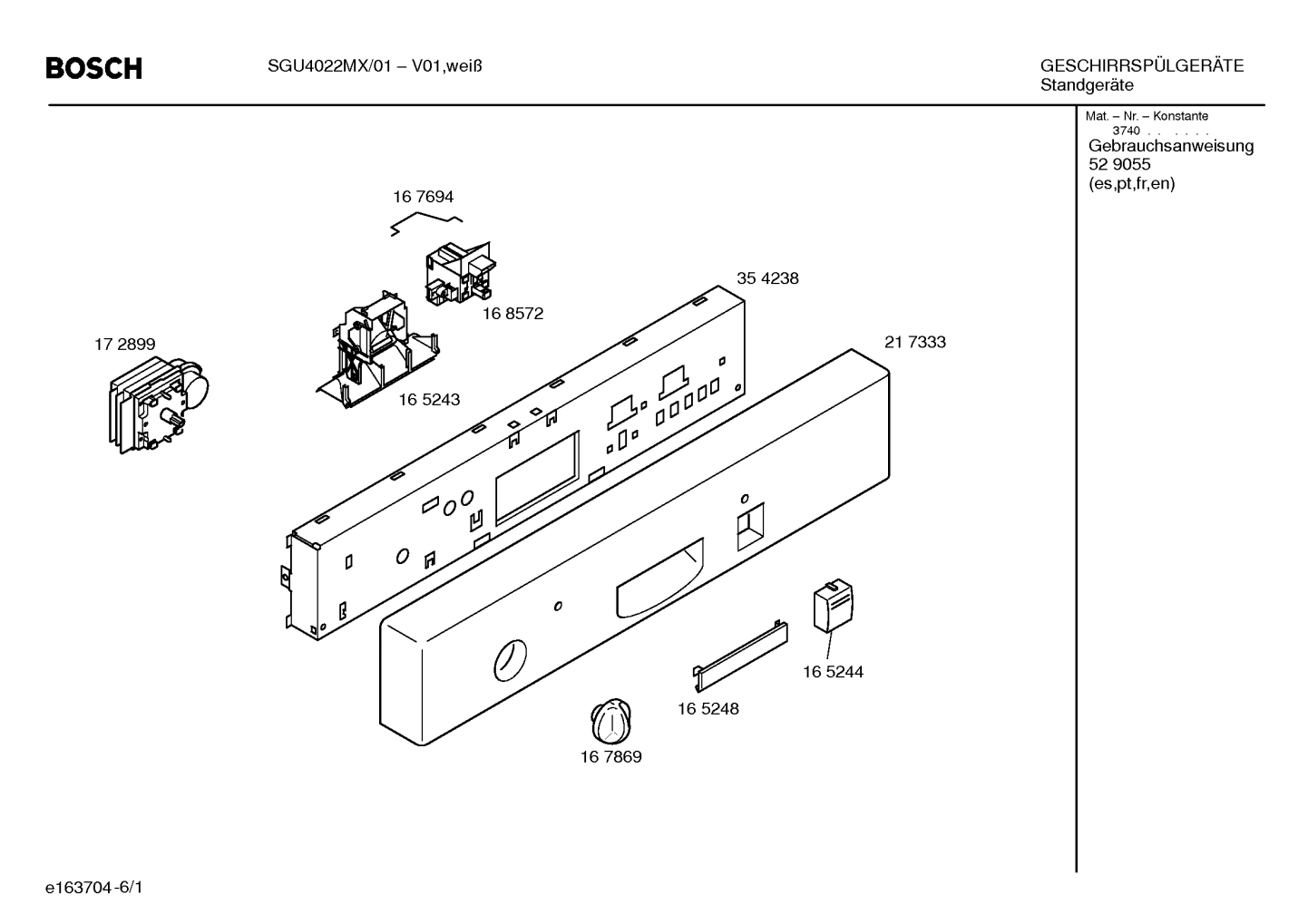 BOSCH

SGU4022MX/01 – V01,weiß

GESCHIRRSPÜLGERÄTE
Standgeräte

Mat. – Nr. – Konstante
3740 . . . . . .
Gebrauchsanweisung
52 9055
(es,pt,fr,en)

16 7694

35 4238

16 8572

17 2899

21 7333

16 5243

16 5244

16 5248

16 7869

e163704-6/1