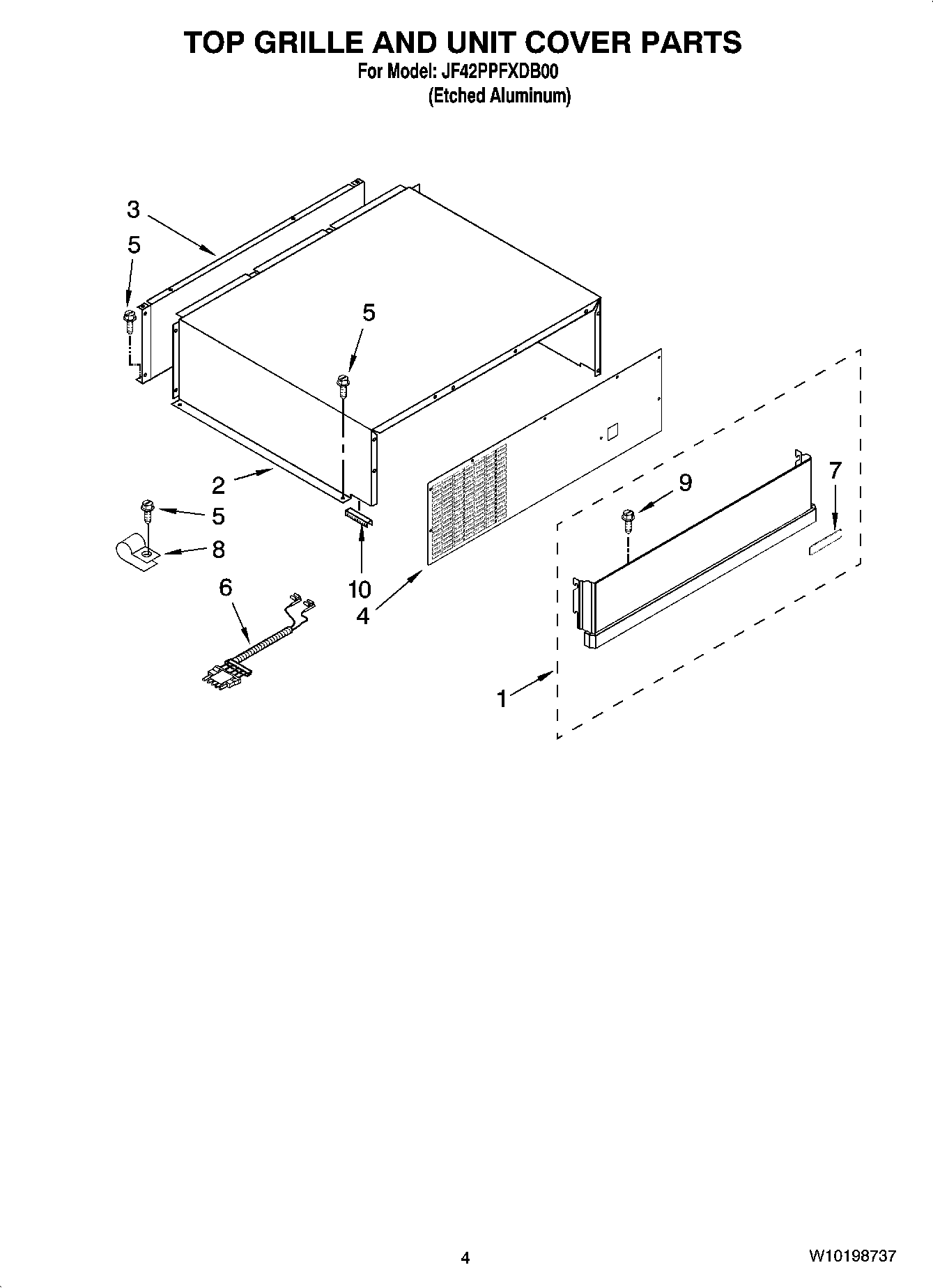 TOP GRILLE AND UNIT COVER PARTS
For Model: JF42PPFXDB00
(Etched Aluminum)

3
5
5
2
5
8
6
10
4
9
7
1

4
W10198737