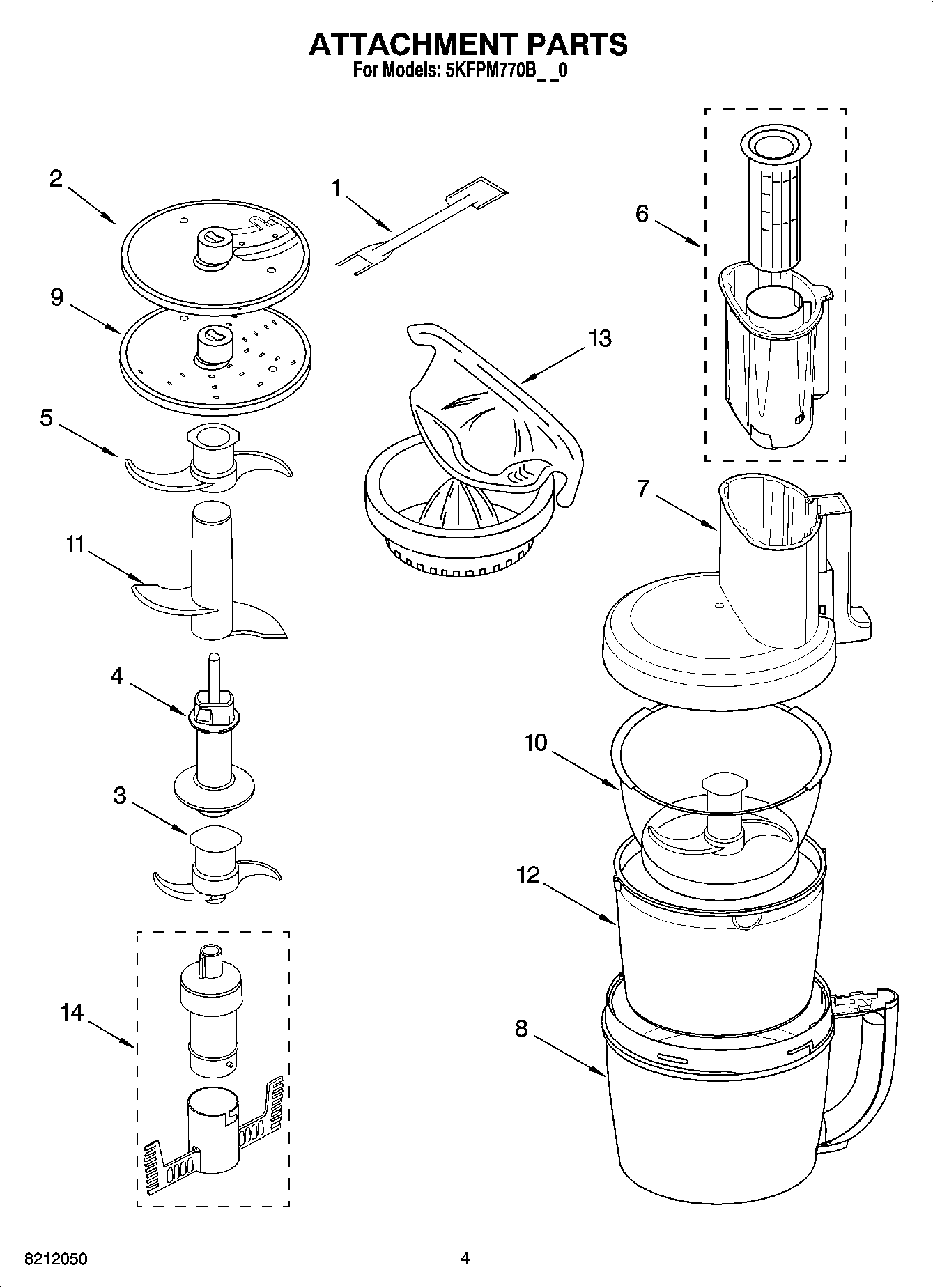 ATTACHMENT PARTS
For Models: 5KFPM770B_ _0

2
1
6
9
13
5
7
11
4
10
3
12
14
8

8212050
4