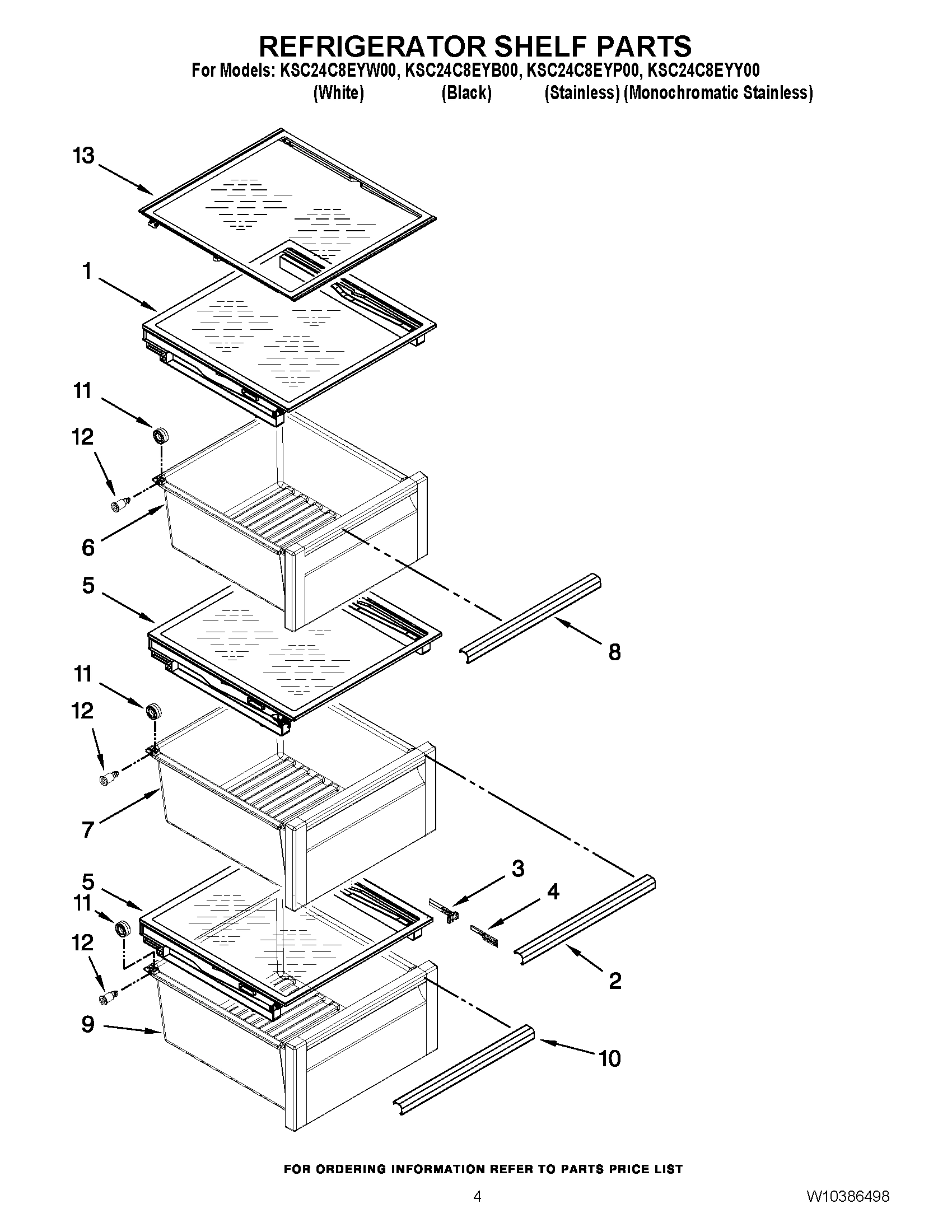 REFRIGERATOR SHELF PARTS

For Models: KSC24C8EYW00, KSC24C8EYB00, KSC24C8EYP00, KSC24C8EYY00
(White) (Black) (Stainless) (Monochromatic Stainless)

13
1
11
12
6
5
8
11
12
7
3
4
5
11
12
2
9
10

FOR ORDERING INFORMATION REFER TO PARTS PRICE LIST

4

W10386498