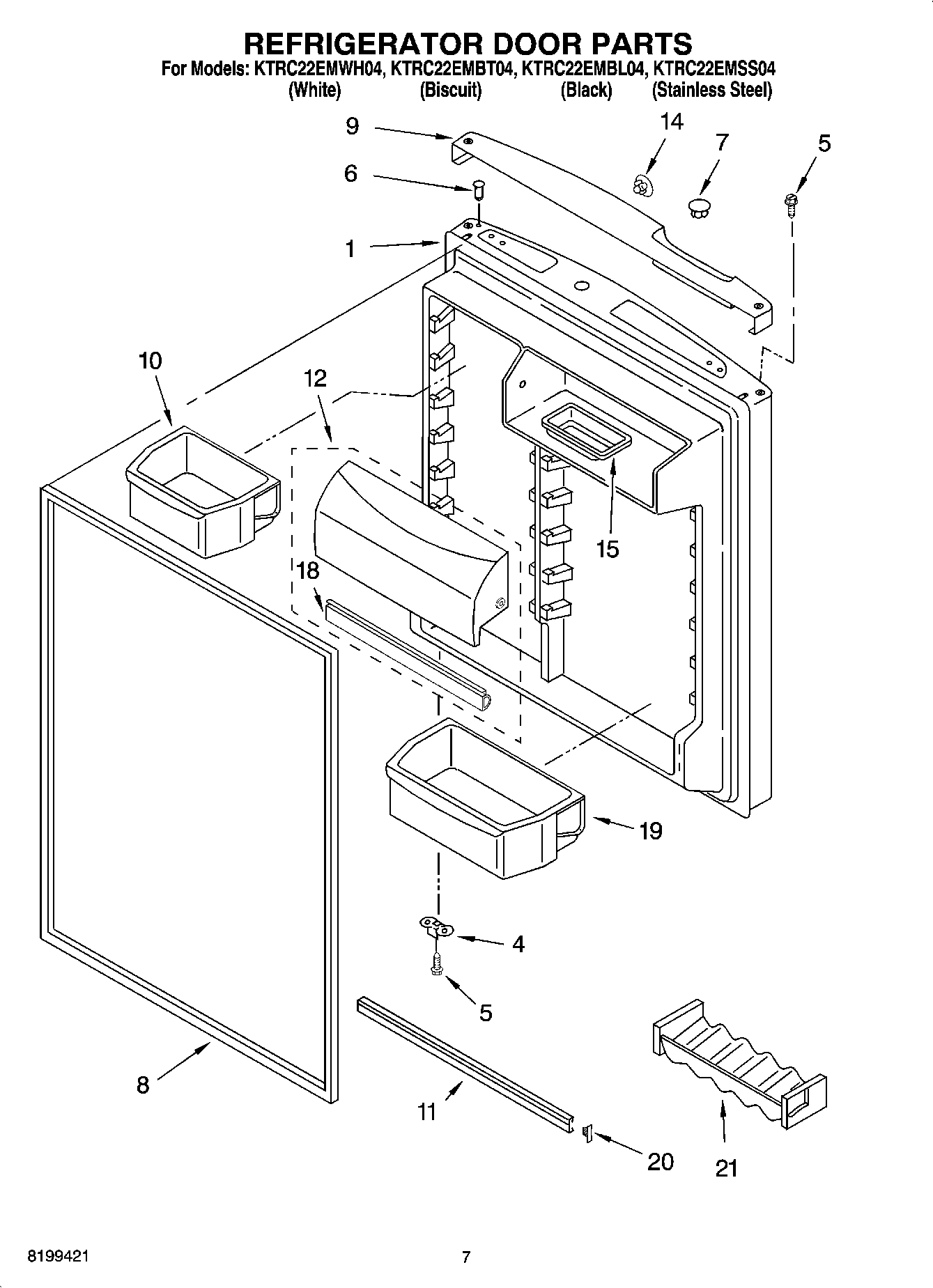 REFRIGERATOR DOOR PARTS
For Models: KTRC22EMWH04, KTRC22EMBT04, KTRC22EMBL04, KTRC22EMSS04
(White) (Biscuit) (Black) (Stainless Steel)

9
14
7
5
6
1
10
12
15
18
19
4
5
8
11
20
21

8199421
7