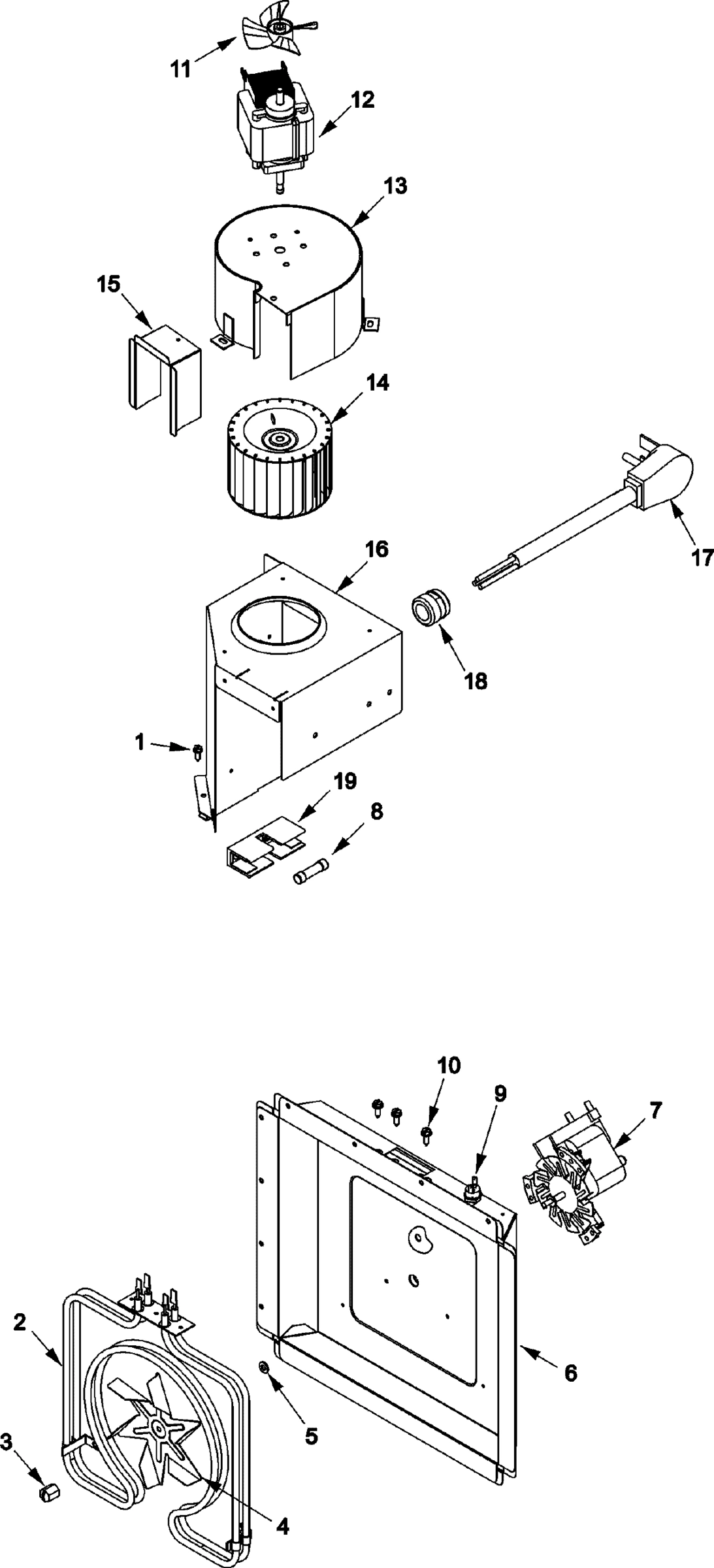 11
12
13
15
14
17
16
18
1
19
8
10
9
7
2
6
5
3
4