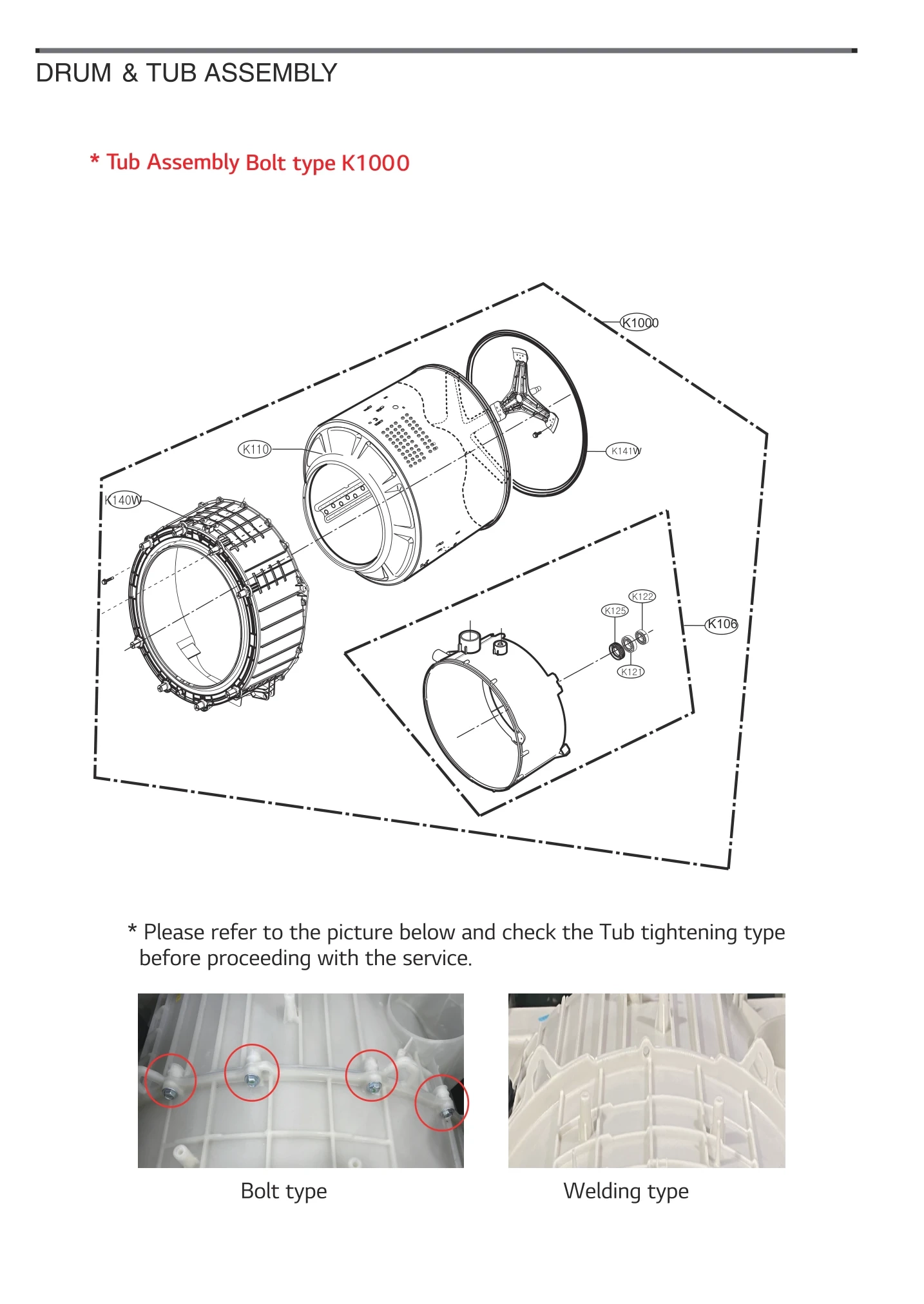 DRUM & TUB ASSEMBLY

* Tub Assembly Bolt type K1000

K1000

K110

K141W

K140W

K122

K125

K106

K121

* Please refer to the picture below and check the Tub tightening type before proceeding with the service.

Bolt type

Welding type