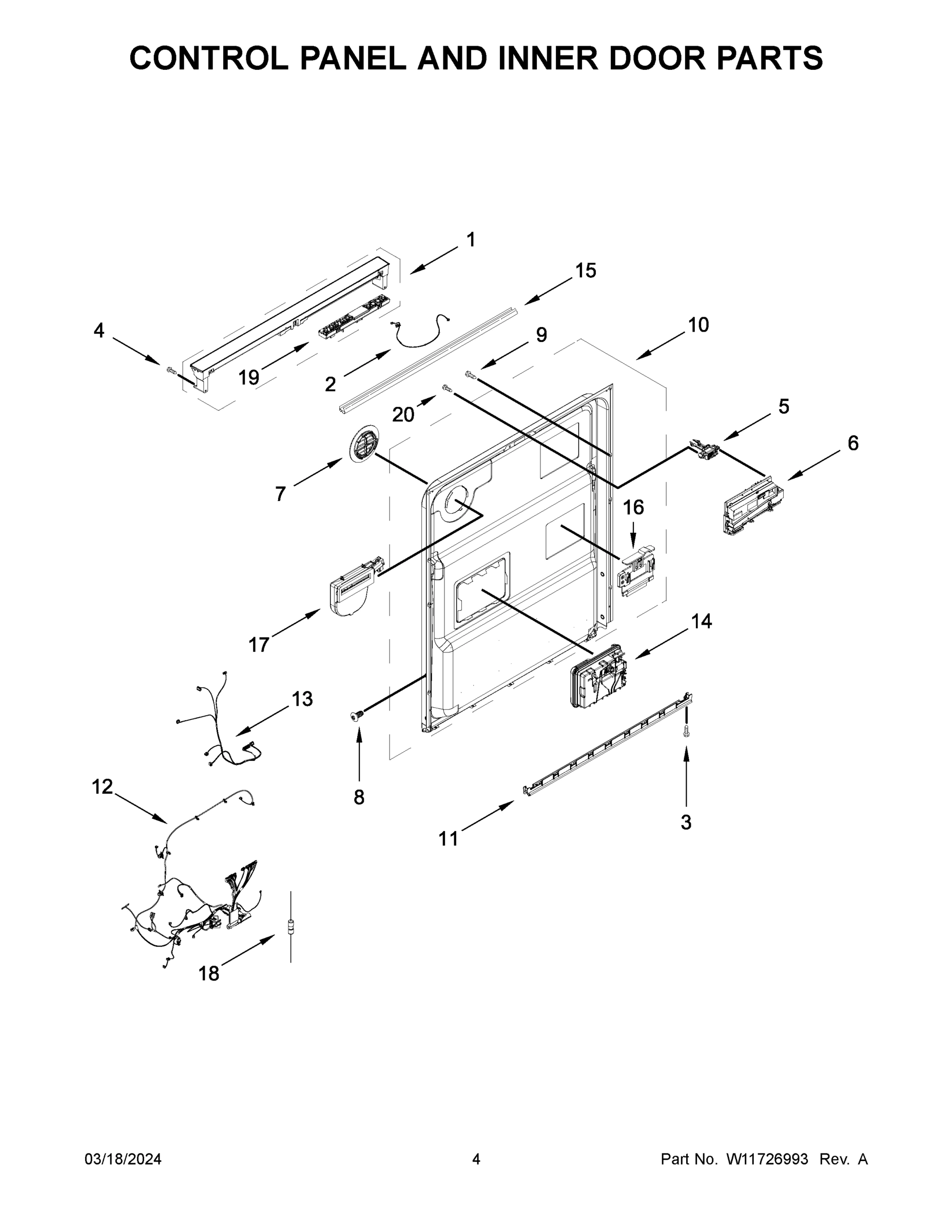 CONTROL PANEL AND INNER DOOR PARTS

1
15
4
10
9
19
2
20
5
6
7
16
17
14
13
8
12
11
3
18

03/18/2024
4
Part No. W11726993 Rev. A