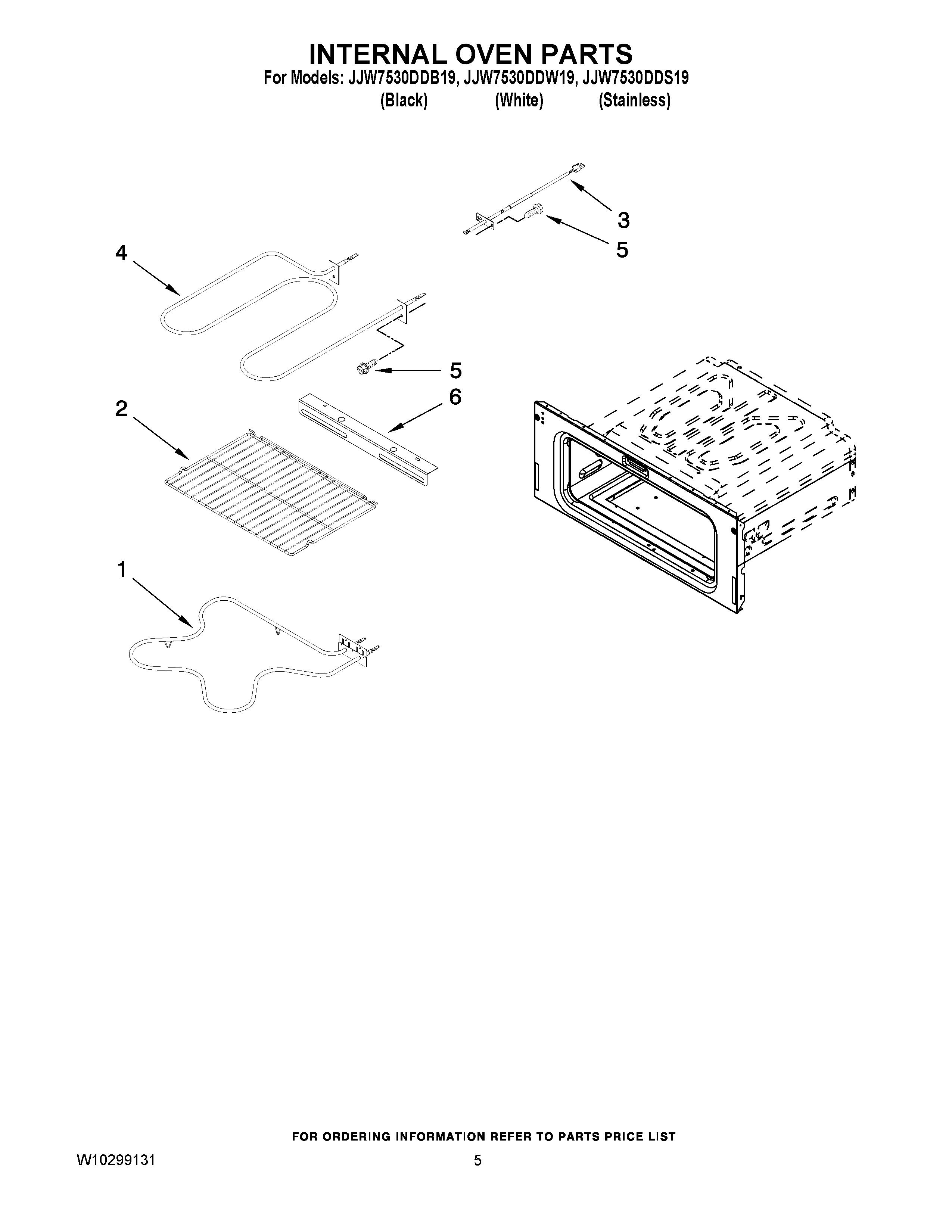 INTERNAL OVEN PARTS
For Models: JJW7530DDB19, JJW7530DDW19, JJW7530DDS19
(Black) (White) (Stainless)

3
5
4
5
6
2
1

FOR ORDERING INFORMATION REFER TO PARTS PRICE LIST

W10299131
5