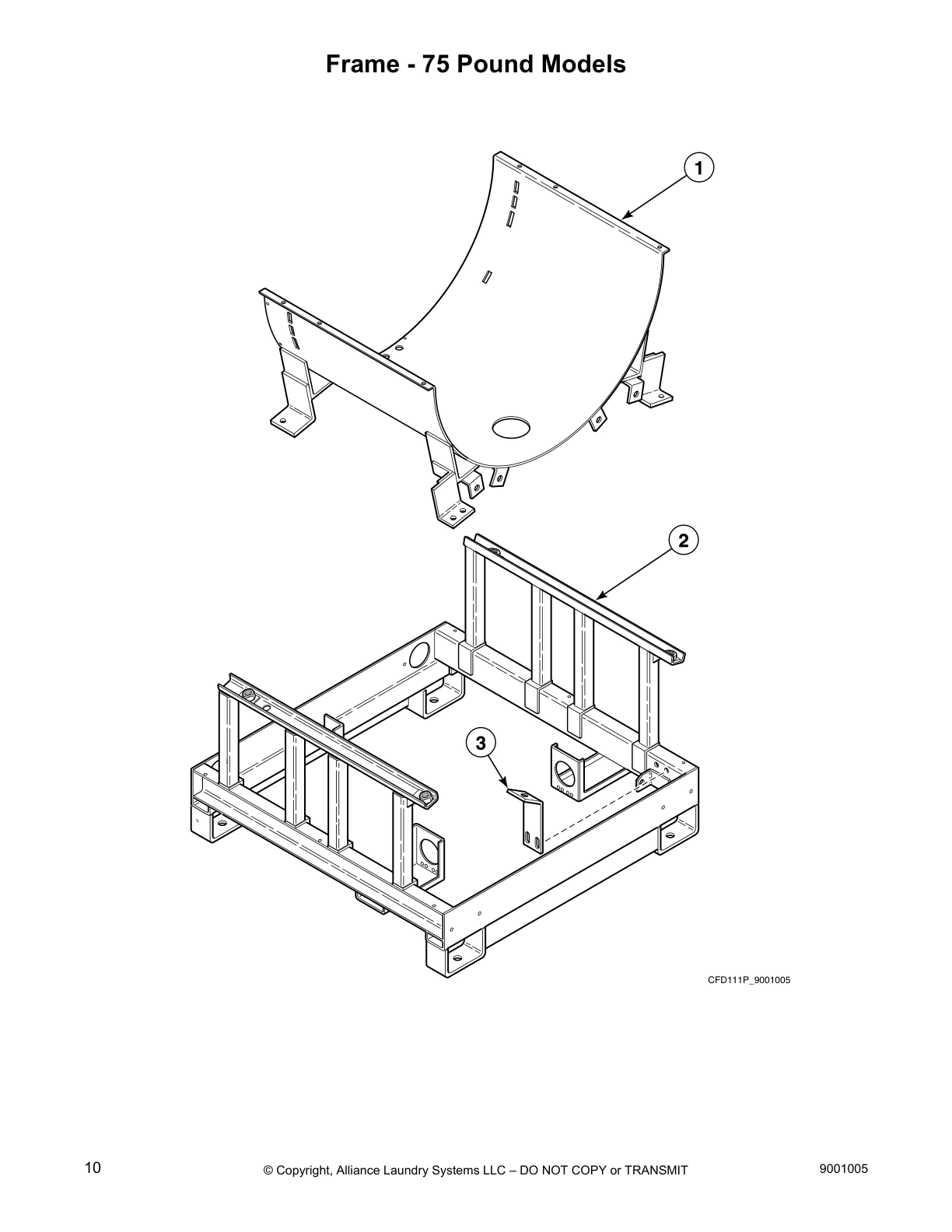 Frame - 75 Pound Models

1

2

3

CFD111P_9001005

10 © Copyright, Alliance Laundry Systems LLC – DO NOT COPY or TRANSMIT 9001005