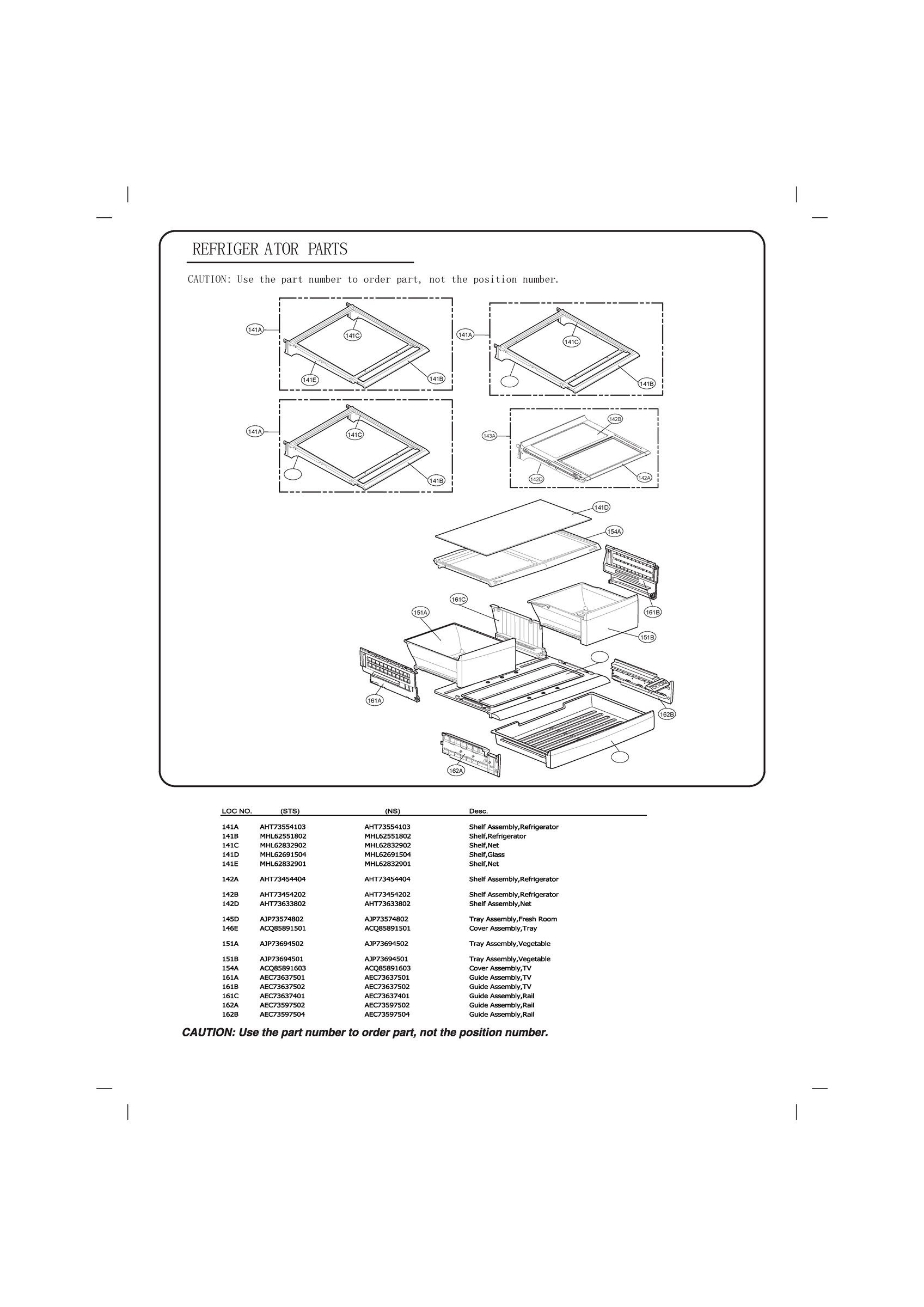 REFRIGER ATOR PARTS

CAUTION: Use the part number to order part, not the position number.

141A
141C
141E
141B
141A
141C
141B
141A
141C
141B
143A
142B
142D
142A
141D
154A
161C
151A
161B
151B
161A
162B
162A

| LOC NO. | (STS) | (NS) | Desc. |
|---|---|---|---|
| 141A | AHT73554103 | AHT73554103 | Shelf Assembly,Refrigerator |
| 141B | MHL62551802 | MHL62551802 | Shelf,Refrigerator |
| 141C | MHL62832902 | MHL62832902 | Shelf,Net |
| 141D | MHL62691504 | MHL62691504 | Shelf,Glass |
| 141E | MHL62832901 | MHL62832901 | Shelf,Net |
| 142A | AHT73454404 | AHT73454404 | Shelf Assembly,Refrigerator |
| 142B | AHT73454202 | AHT73454202 | Shelf Assembly,Refrigerator |
| 142D | AHT73633802 | AHT73633802 | Shelf Assembly,Net |
| 145D | AJP73574802 | AJP73574802 | Tray Assembly,Fresh Room |
| 146E | ACQ85891501 | ACQ85891501 | Cover Assembly,Tray |
| 151A | AJP73694502 | AJP73694502 | Tray Assembly,Vegetable |
| 151B | AJP73694501 | AJP73694501 | Tray Assembly,Vegetable |
| 154A | ACQ85891603 | ACQ85891603 | Cover Assembly,TV |
| 161A | AEC73637501 | AEC73637501 | Guide Assembly,TV |
| 161B | AEC73637502 | AEC73637502 | Guide Assembly,TV |
| 161C | AEC73637401 | AEC73637401 | Guide Assembly,Rail |
| 162A | AEC73597502 | AEC73597502 | Guide Assembly,Rail |
| 162B | AEC73597504 | AEC73597504 | Guide Assembly,Rail |

CAUTION: Use the part number to order part, not the position number.