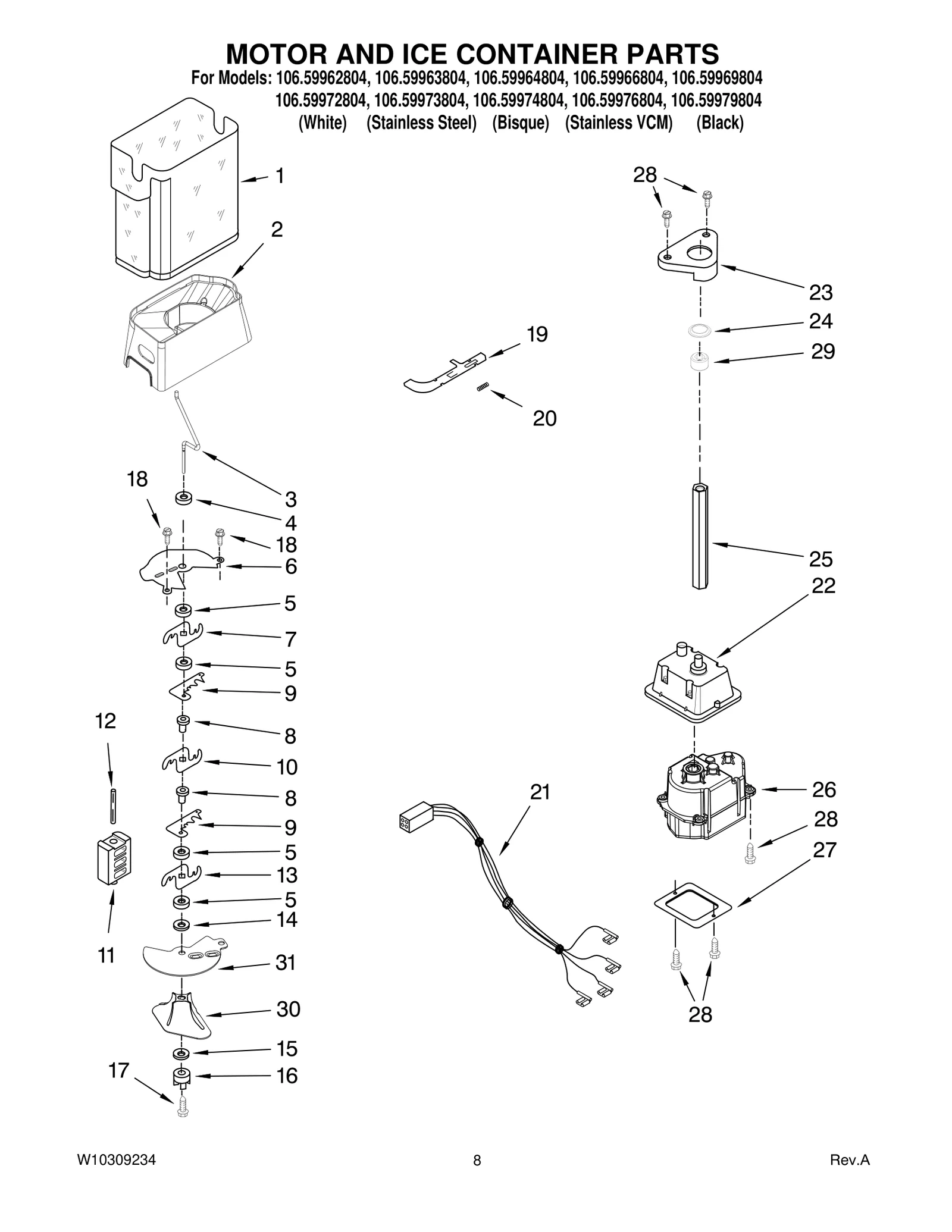 MOTOR AND ICE CONTAINER PARTS

For Models: 106.59962804, 106.59963804, 106.59964804, 106.59966804, 106.59969804
106.59972804, 106.59973804, 106.59974804, 106.59976804, 106.59979804
(White) (Stainless Steel) (Bisque) (Stainless VCM) (Black)

1
2
3
18
4
18
6
5
7
5
9
12
8
10
8
9
5
13
5
14
11
31
30
15
17
16
19
20
21
28
23
24
29
25
22
26
28
27
28

W10309234
8
Rev.A