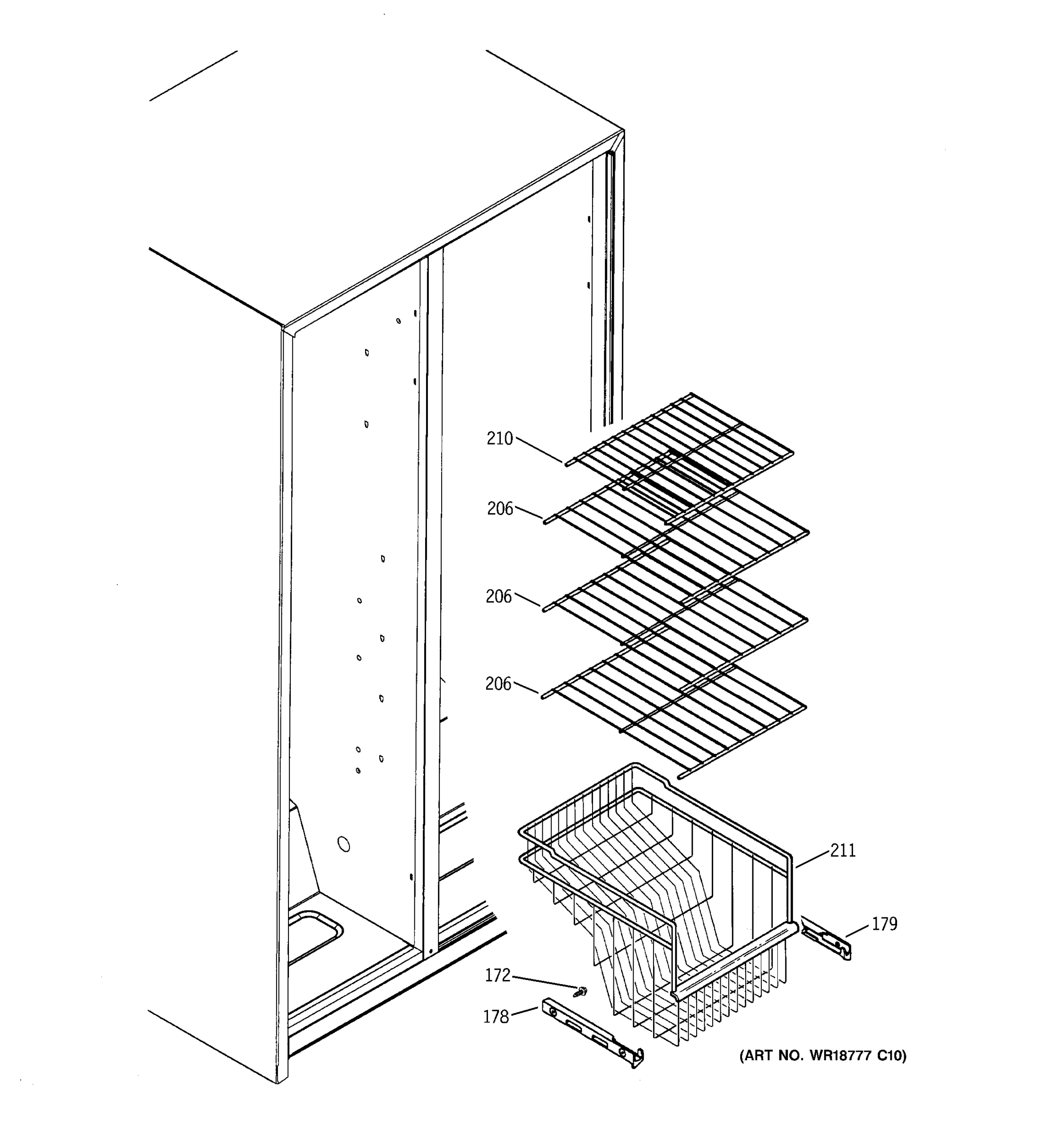 210

206

206

206

211

179

172

178

(ART NO. WR18777 C10)