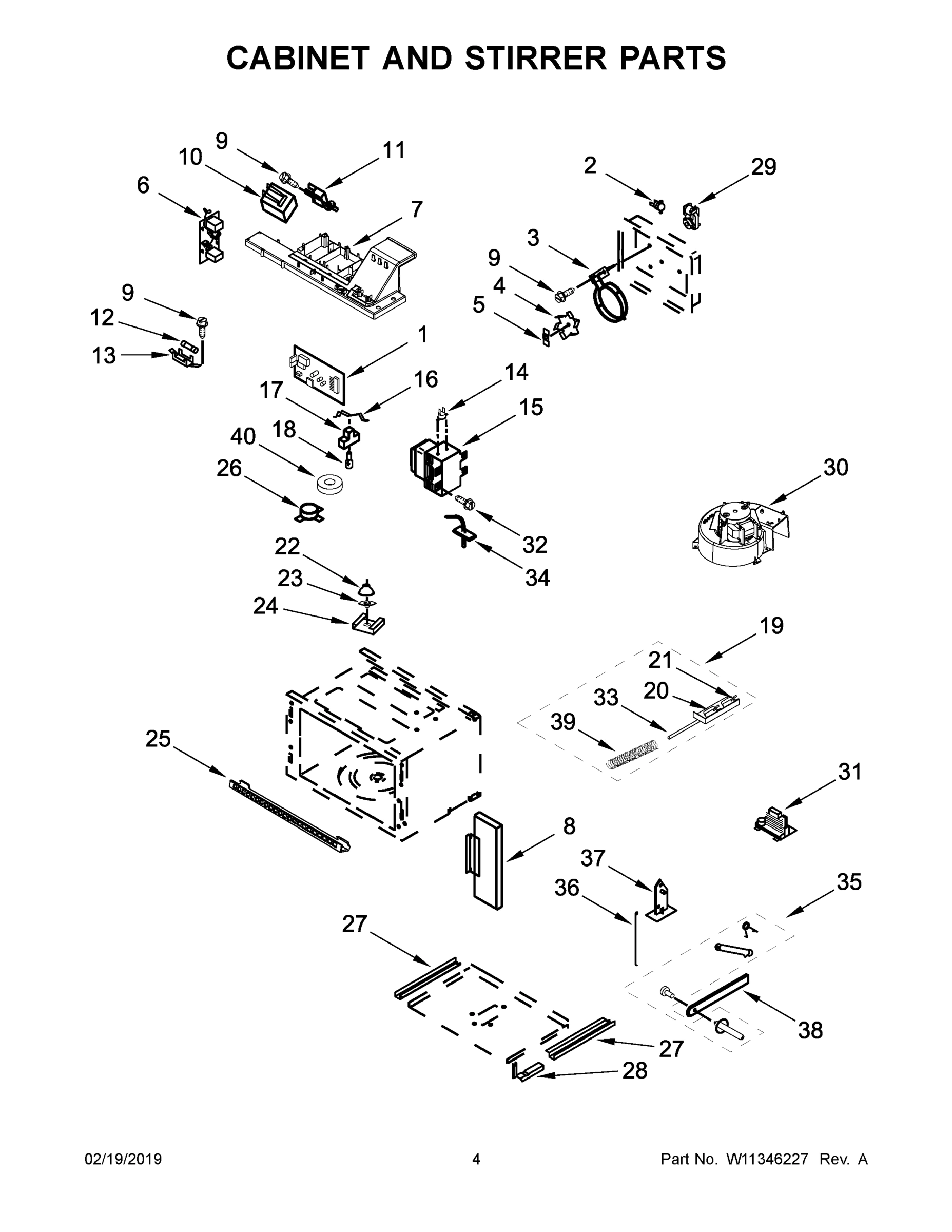 CABINET AND STIRRER PARTS

9
10
11
6
7
2
29
3
9
4
5
9
12
13
1
17
16
14
15
40
18
26
30
32
34
22
23
24
19
21
20
33
39
25
31
8
37
36
35
27
38
27
28

02/19/2019
4
Part No. W11346227 Rev. A