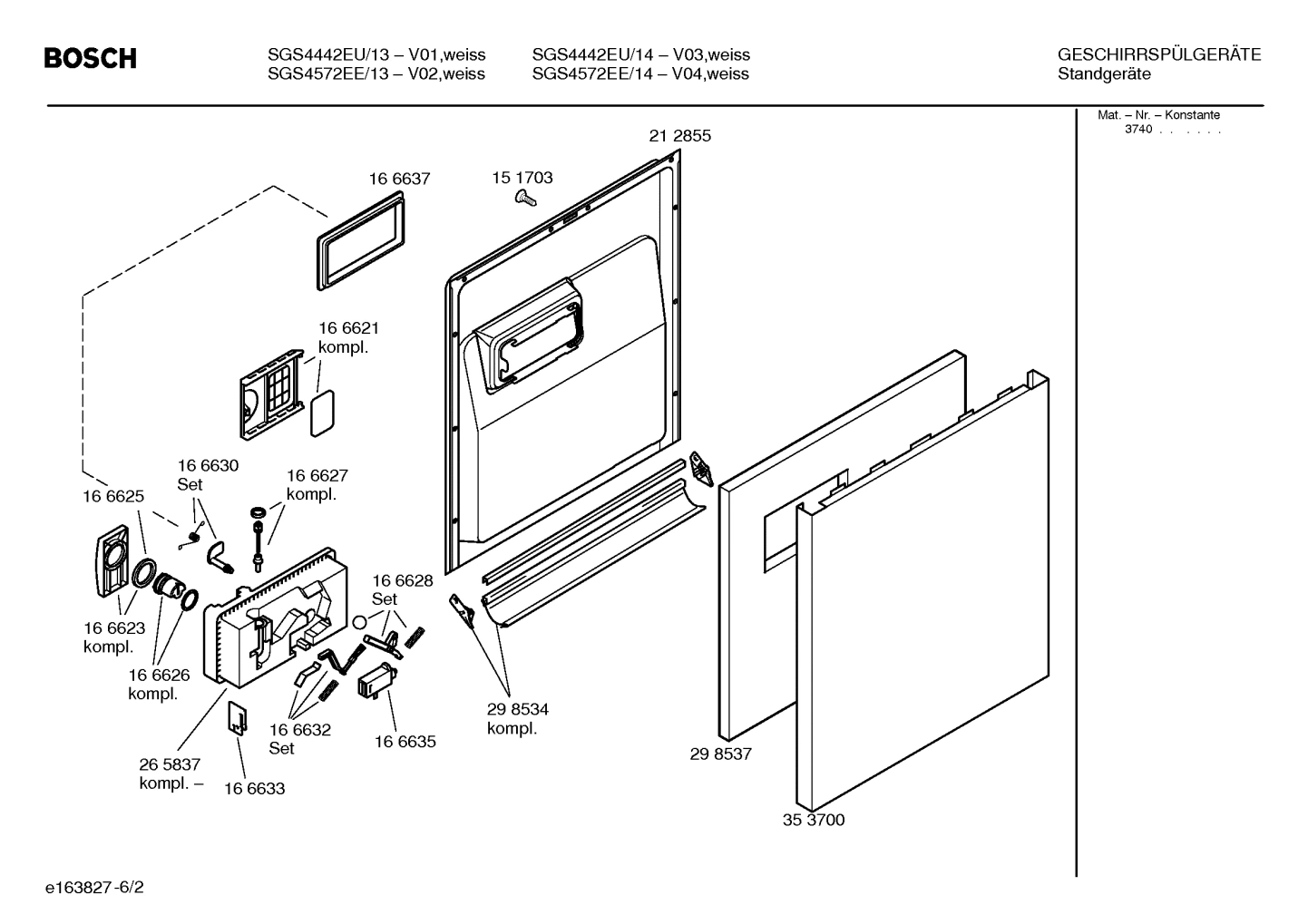 BOSCH

SGS4442EU/13 – V01,weiss
SGS4572EE/13 – V02,weiss

SGS4442EU/14 – V03,weiss
SGS4572EE/14 – V04,weiss

GESCHIRRSPÜLGERÄTE
Standgeräte

Mat. – Nr. – Konstante
3740 . . . . . .

21 2855

16 6637

15 1703

16 6621
kompl.

16 6630
Set

16 6627
kompl.

16 6625

16 6628
Set

16 6623
kompl.

16 6626
kompl.

29 8534
kompl.

16 6632
Set

16 6635

29 8537

26 5837
kompl. –

16 6633

35 3700

e163827-6/2