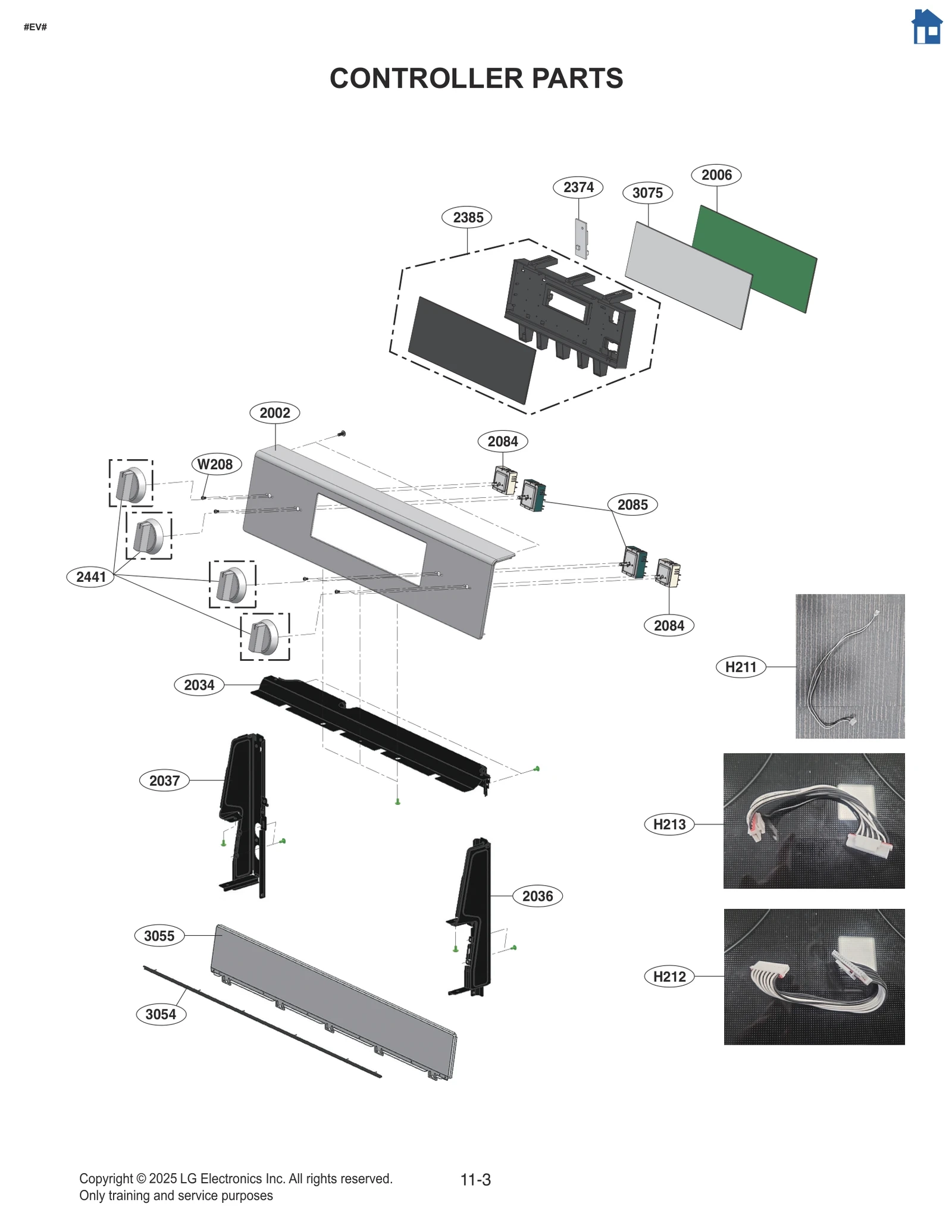 #EV#

CONTROLLER PARTS

2006
2374
3075
2385
2002
2084
W208
2085
2441
2084
H211
2034
2037
H213
2036
3055
H212
3054

Copyright © 2025 LG Electronics Inc. All rights reserved.
Only training and service purposes

11-3