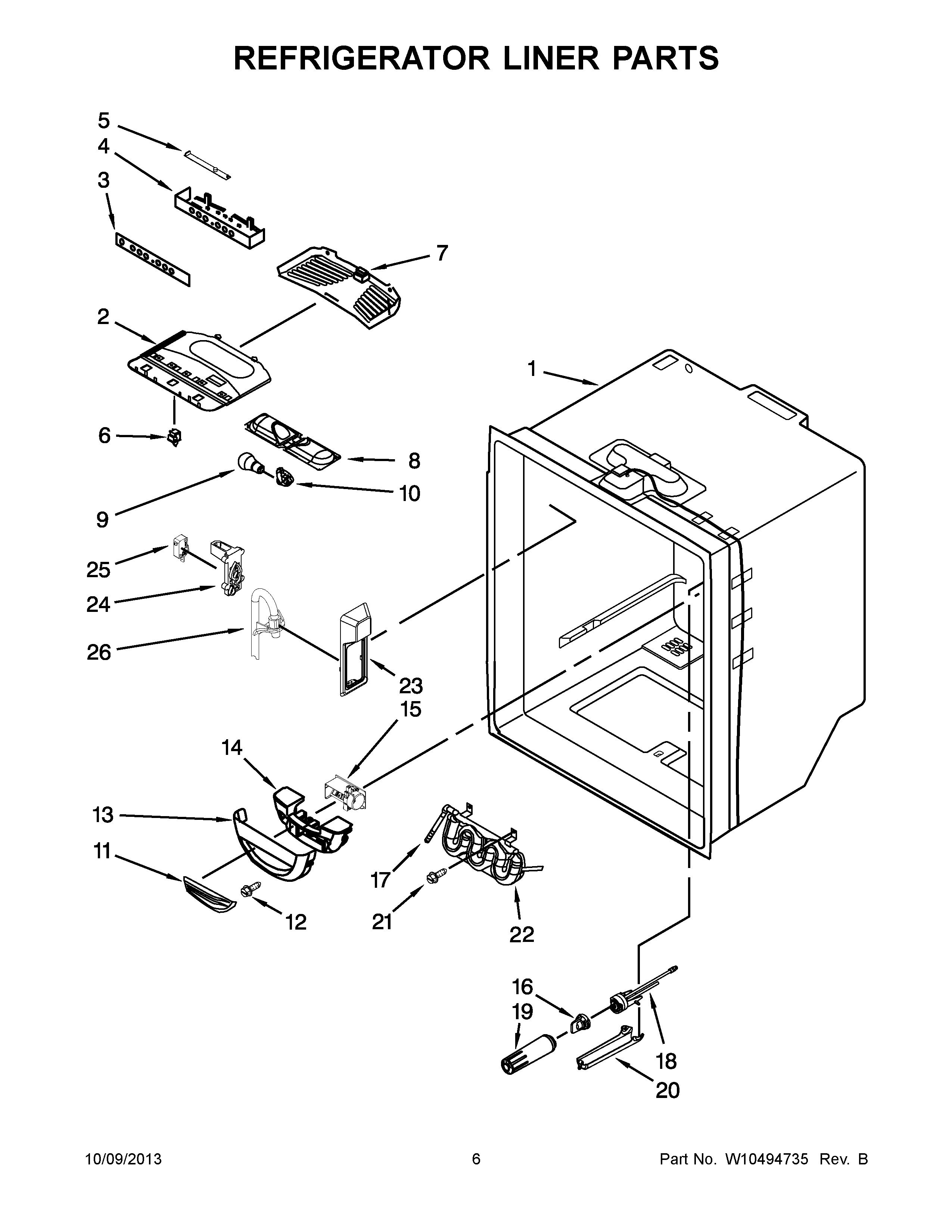 REFRIGERATOR LINER PARTS

5
4
3
7
2
1
6
8
9
10
25
24
26
23
15
14
13
11
12
17
21
22
16
19
18
20

10/09/2013
6
Part No. W10494735 Rev. B