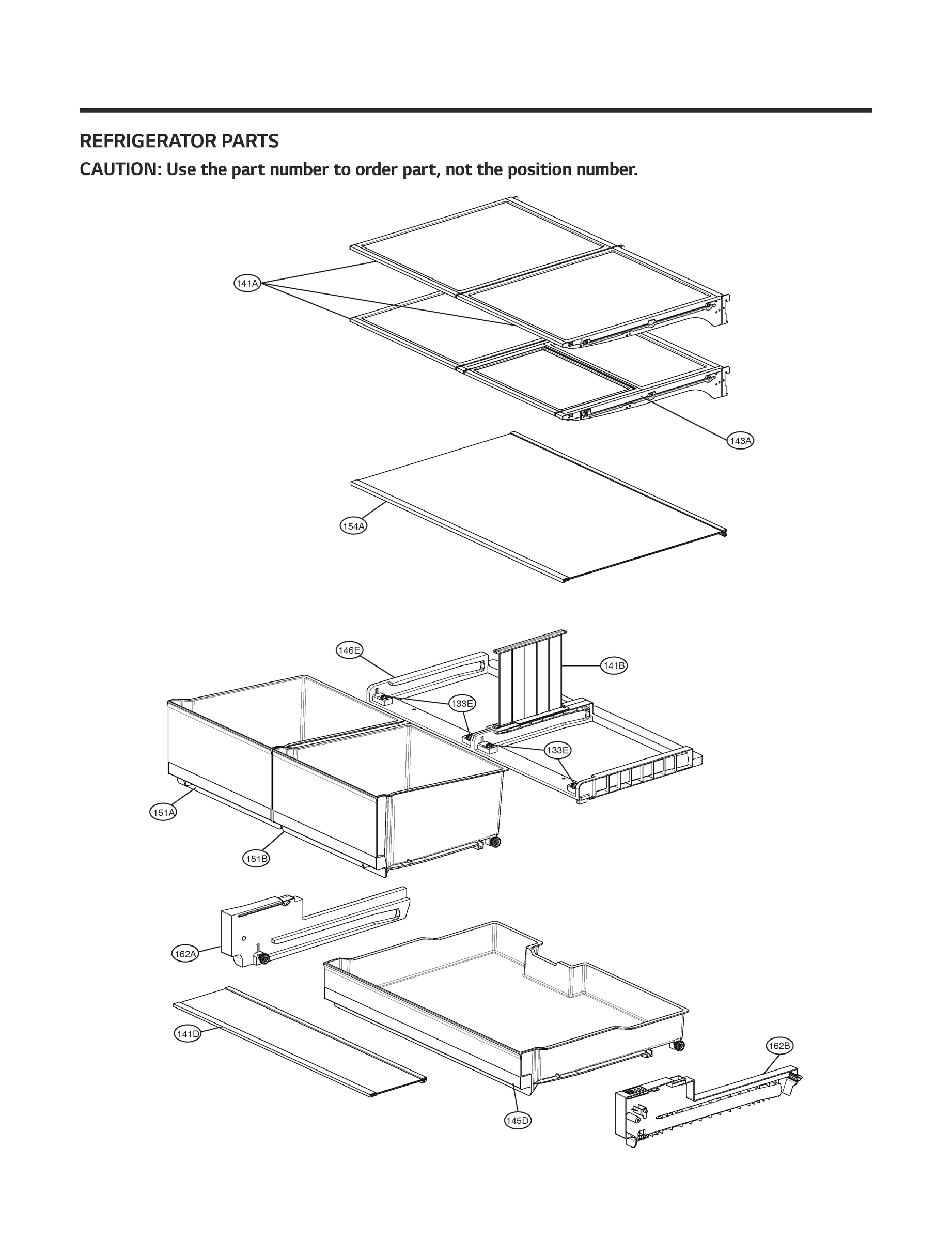 REFRIGERATOR PARTS

CAUTION: Use the part number to order part, not the position number.

141A

143A

154A

146E

141B

133E

133E

151A

151B

162A

141D

145D

162B