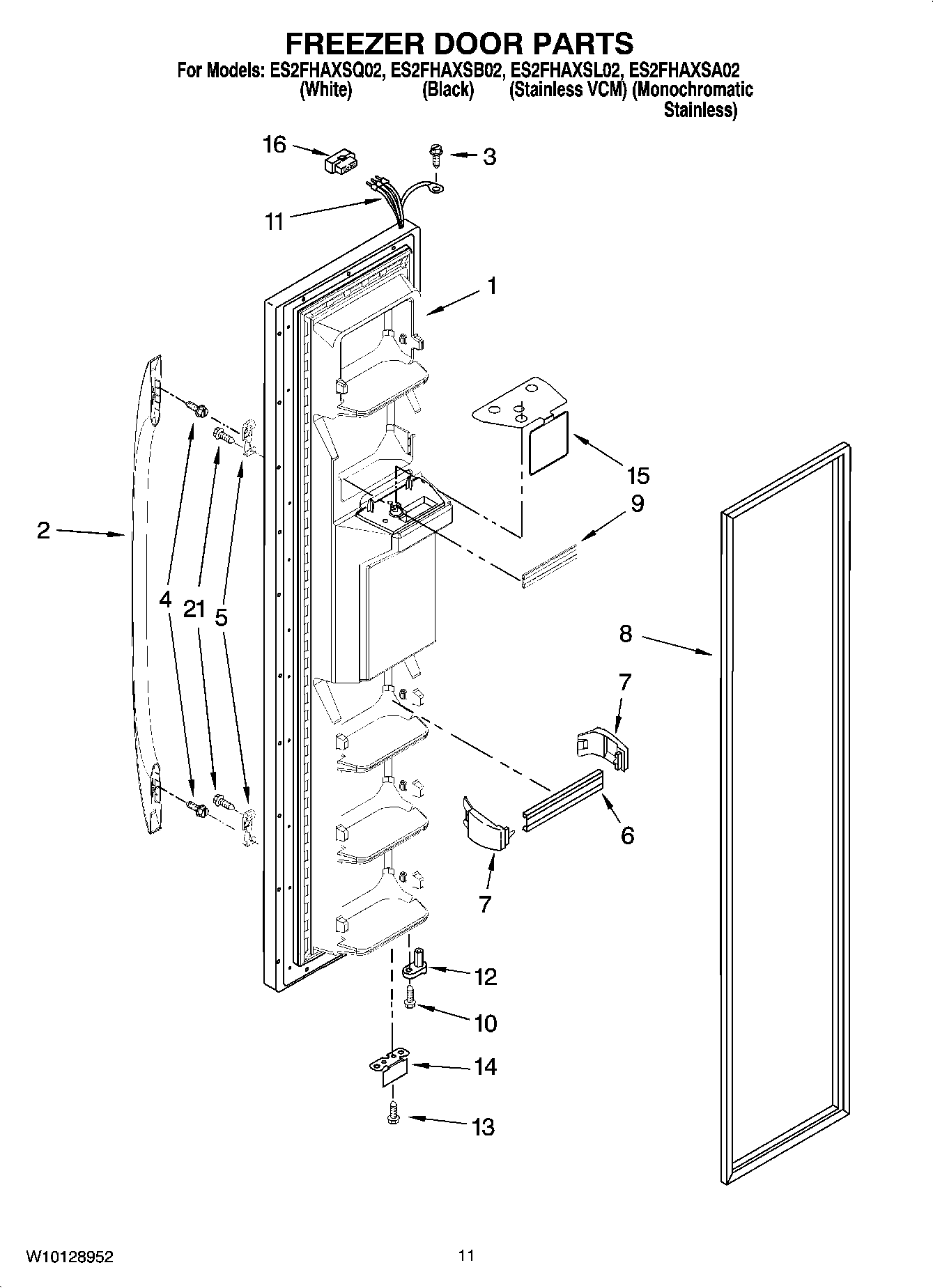 FREEZER DOOR PARTS

For Models: ES2FHAXSQ02, ES2FHAXSB02, ES2FHAXSL02, ES2FHAXSA02
(White) (Black) (Stainless VCM) (Monochromatic Stainless)

16
3
11
1
15
9
2
4
21
5
8
7
6
7
12
10
14
13

W10128952
11