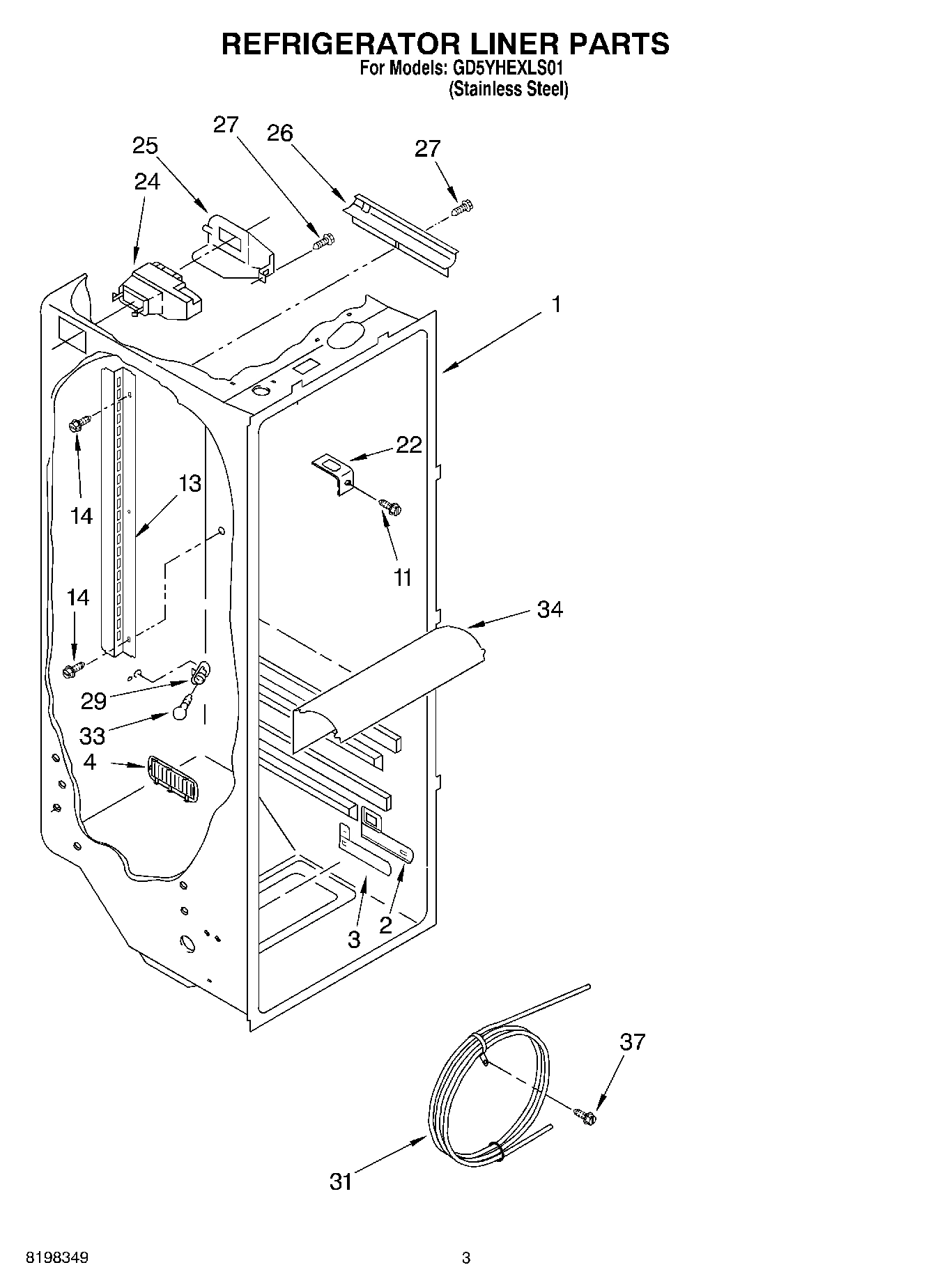 REFRIGERATOR LINER PARTS
For Models: GD5YHEXLS01
(Stainless Steel)

27
26
27
25
24
1
22
14
13
11
14
34
29
33
4
3
2
37
31

8198349
3