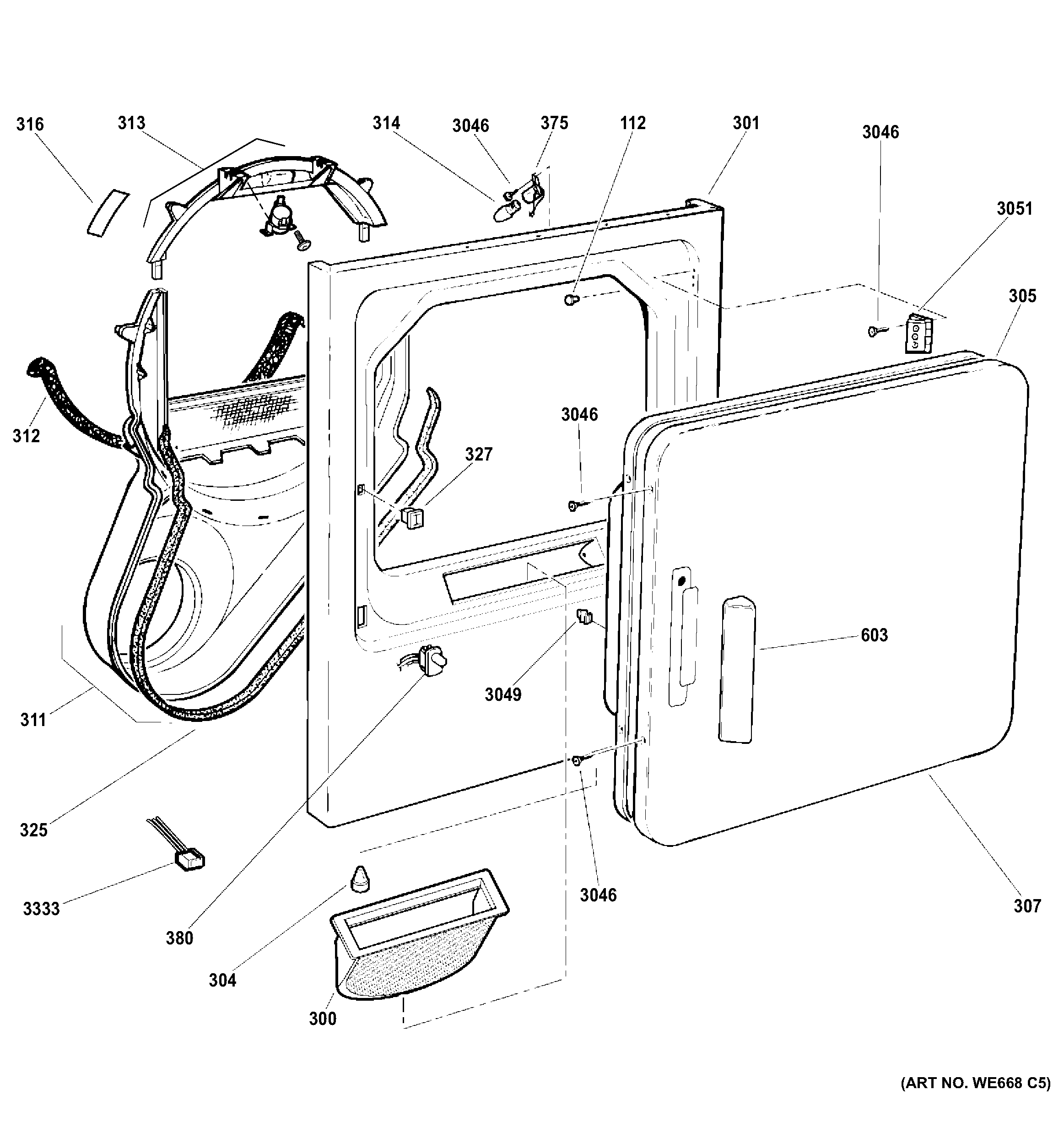 316
313
314
3046
375
112
301
3046
3051
305
312
3046
327
603
3049
311
325
3333
380
304
300
3046
307
(ART NO. WE668 C5)