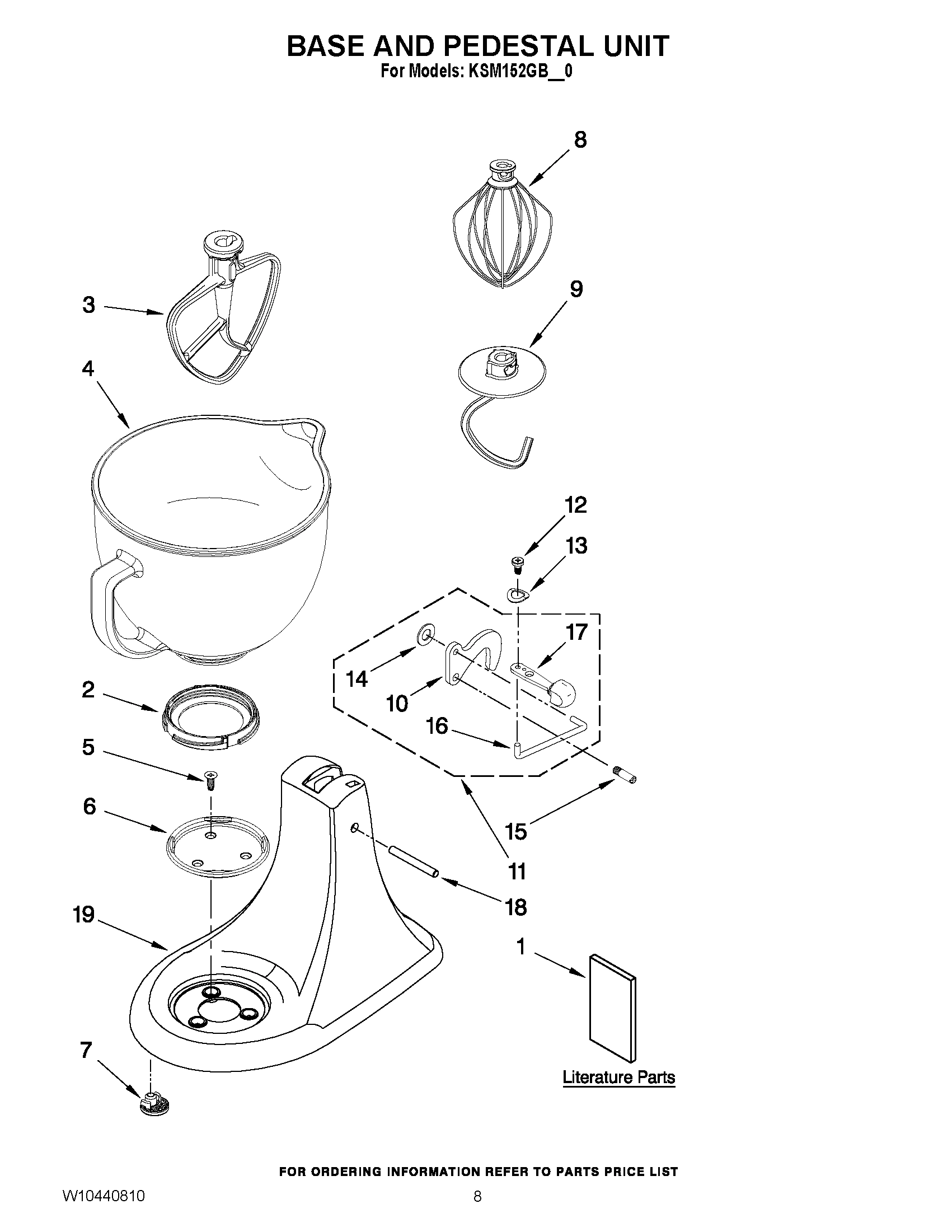 BASE AND PEDESTAL UNIT
For Models: KSM152GB__0

8
3
9
4
12
13
17
14
10
2
16
5
6
15
11
18
19
1
7
Literature Parts

FOR ORDERING INFORMATION REFER TO PARTS PRICE LIST

W10440810
8