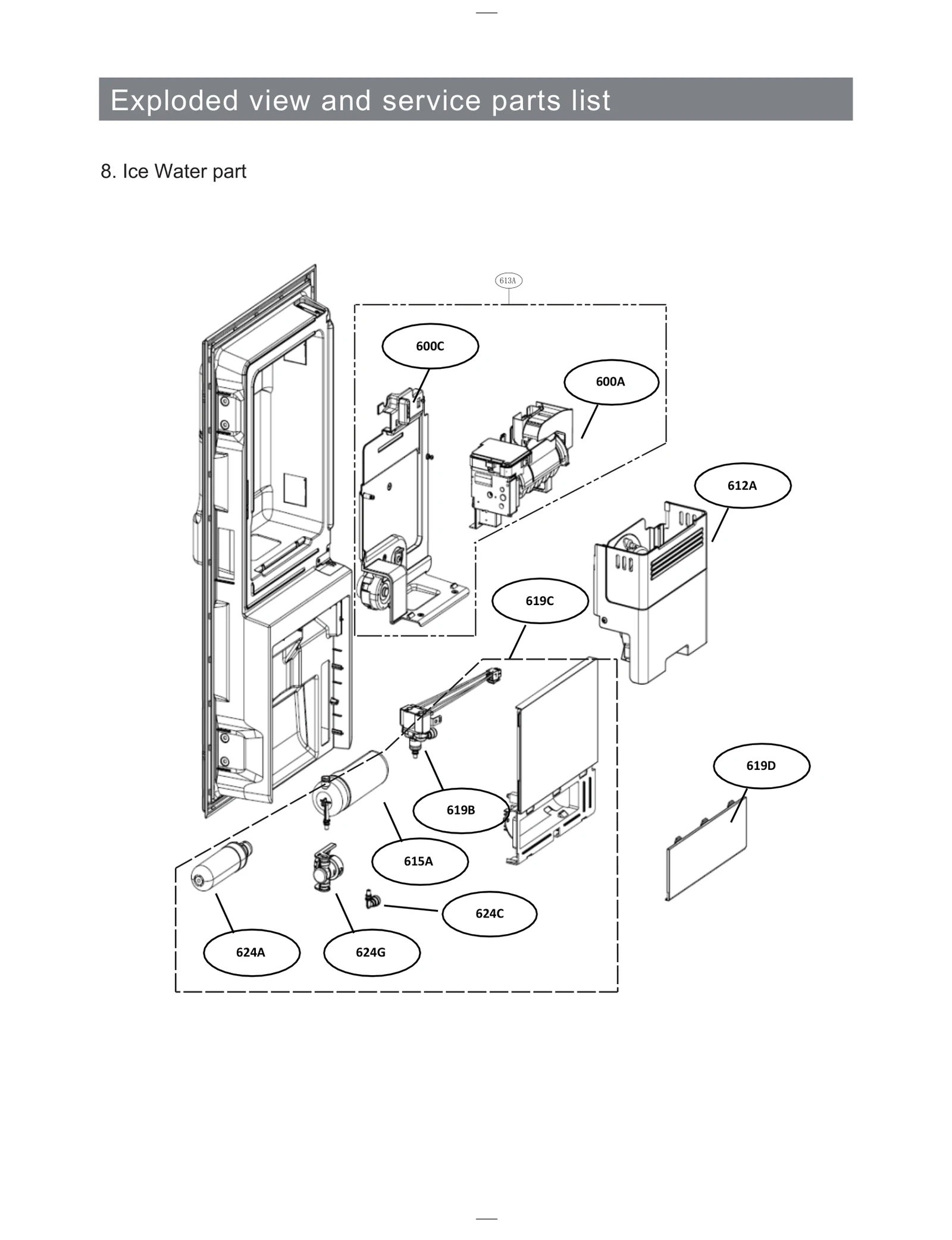 Exploded view and service parts list

8. Ice Water part

613A

600C

600A

612A

619C

619D

619B

615A

624C

624A

624G