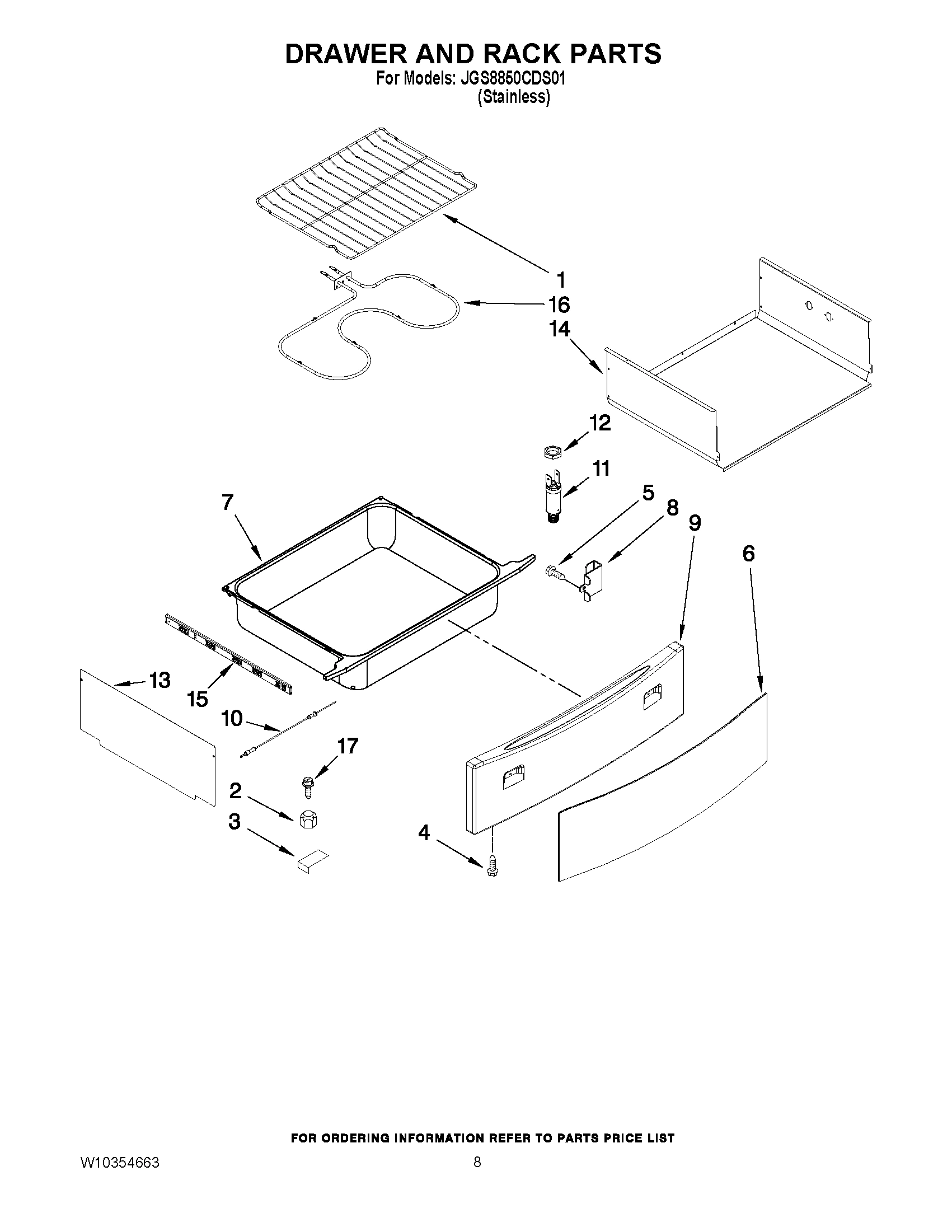 DRAWER AND RACK PARTS
For Models: JGS8850CDS01
(Stainless)

1
16
14
12
11
7
5
8
9
6
13
15
10
17
2
3
4

FOR ORDERING INFORMATION REFER TO PARTS PRICE LIST

W10354663

8