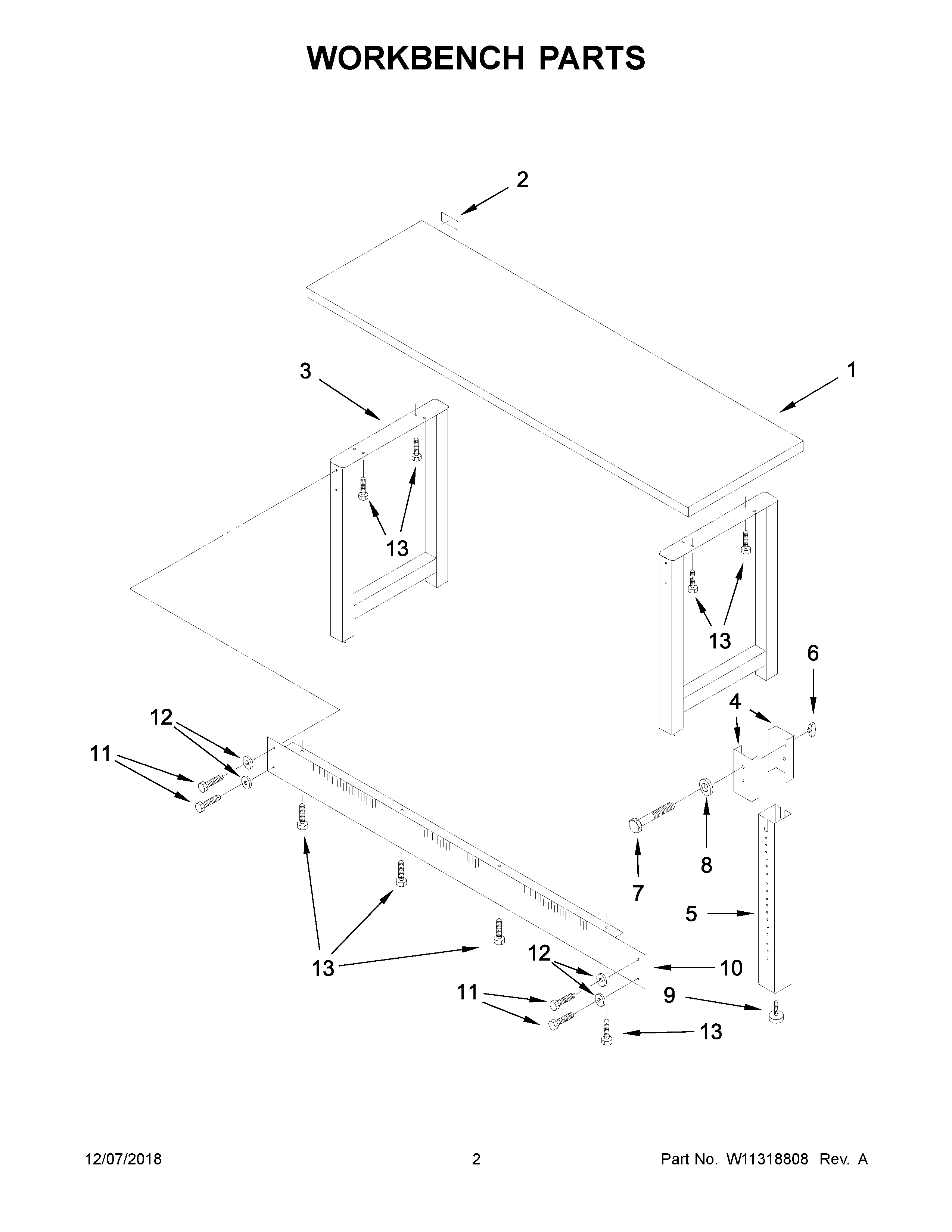 WORKBENCH PARTS

2

3

1

13

13

6

4

12

11

8

7

5

13

12

10

11

9

13

12/07/2018 2 Part No. W11318808 Rev. A