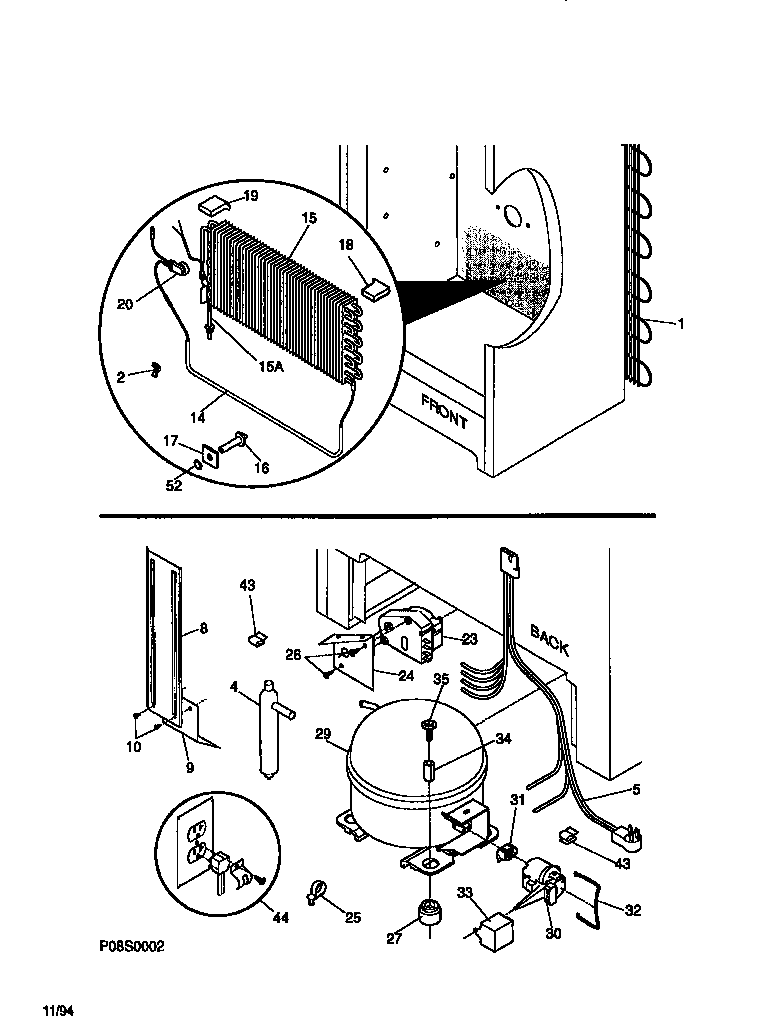 19
15
18
20
1
15A
2
14
FRONT
17
16
52

43
8
26
23
BACK
24
4
35
29
34
10
9
5
31
43
44
25
33
32
27
30
P08S0002

11/94